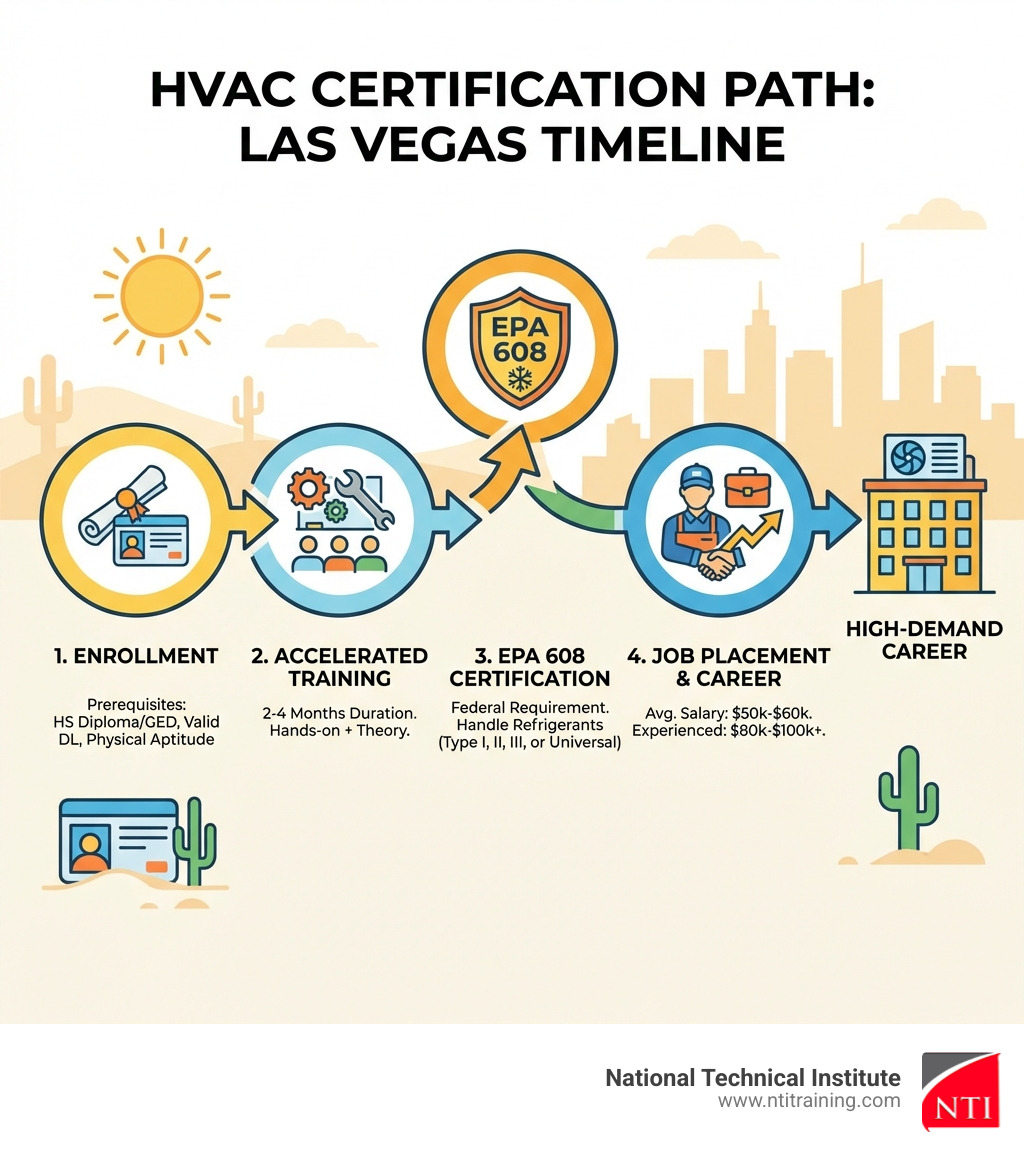 HVAC CERTIFICATION PATH: LAS VEGAS TIMELINE

EPA 608

1. ENROLLMENT

Prerequisites: HS Diploma/GED, Valid DL, Physical Aptitude

2. ACCELERATED TRAINING

2-4 Months Duration. Hands-on + Theory.

3. EPA 608 CERTIFICATION

Federal Requirement. Handle Refrigerants (Type I, II, III, or Universal)

4. JOB PLACEMENT & CAREER

Avg. Salary: \$50k-\$60k. Experienced: \$80k-\$100k+.

HIGH-DEMAND CAREER

National Technical Institute
www.ntitraining.com

NTI