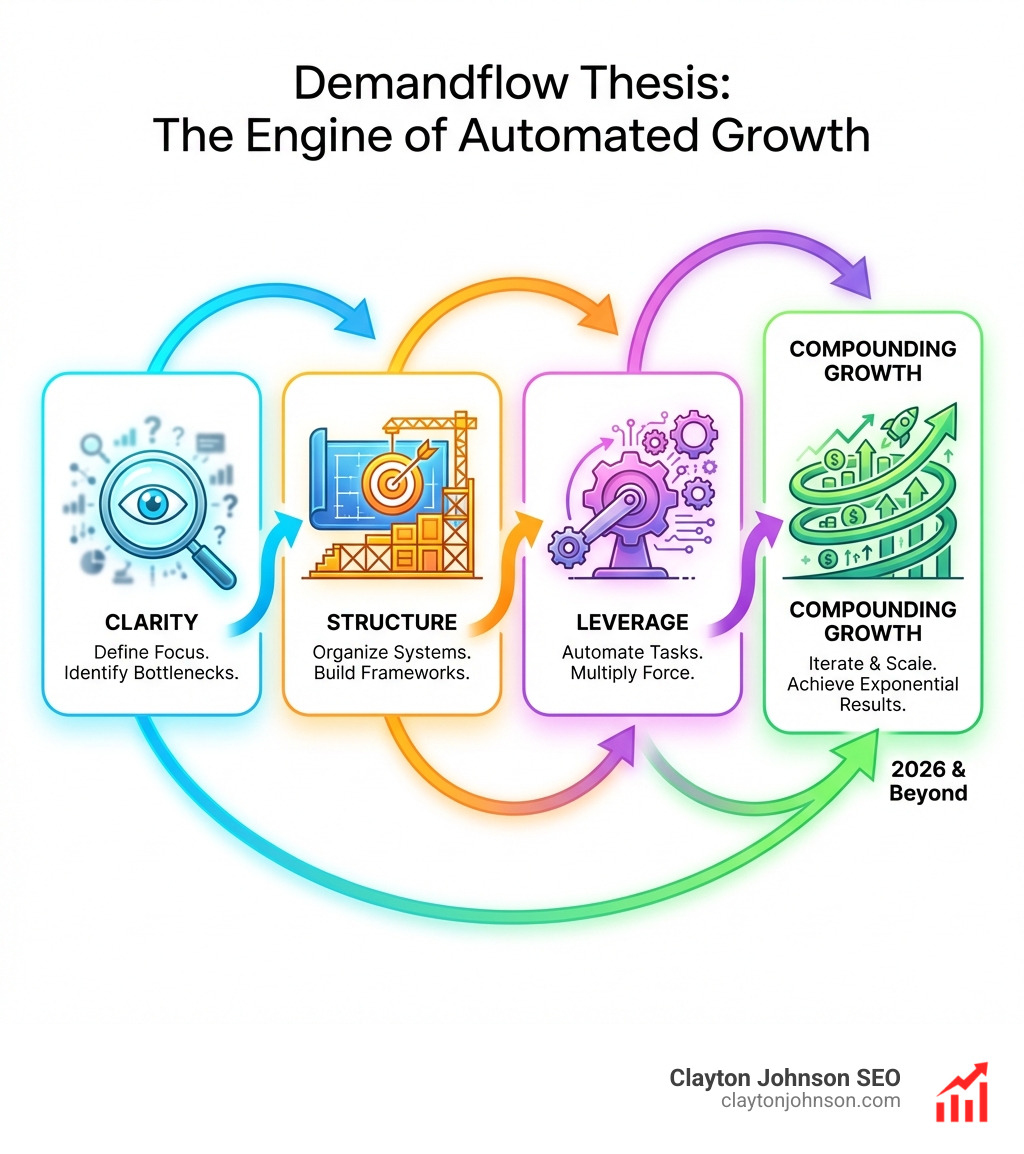 Demandflow Thesis:
The Engine of Automated Growth

CLARITY
Define Focus. Identify Bottlenecks.

STRUCTURE
Organize Systems. Build Frameworks.

LEVERAGE
Automate Tasks. Multiply Force.

COMPOUNDING GROWTH

COMPOUNDING GROWTH
Iterate & Scale. Achieve Exponential Results.

2026 & Beyond

Clayton Johnson SEO
claytonjohnson.com