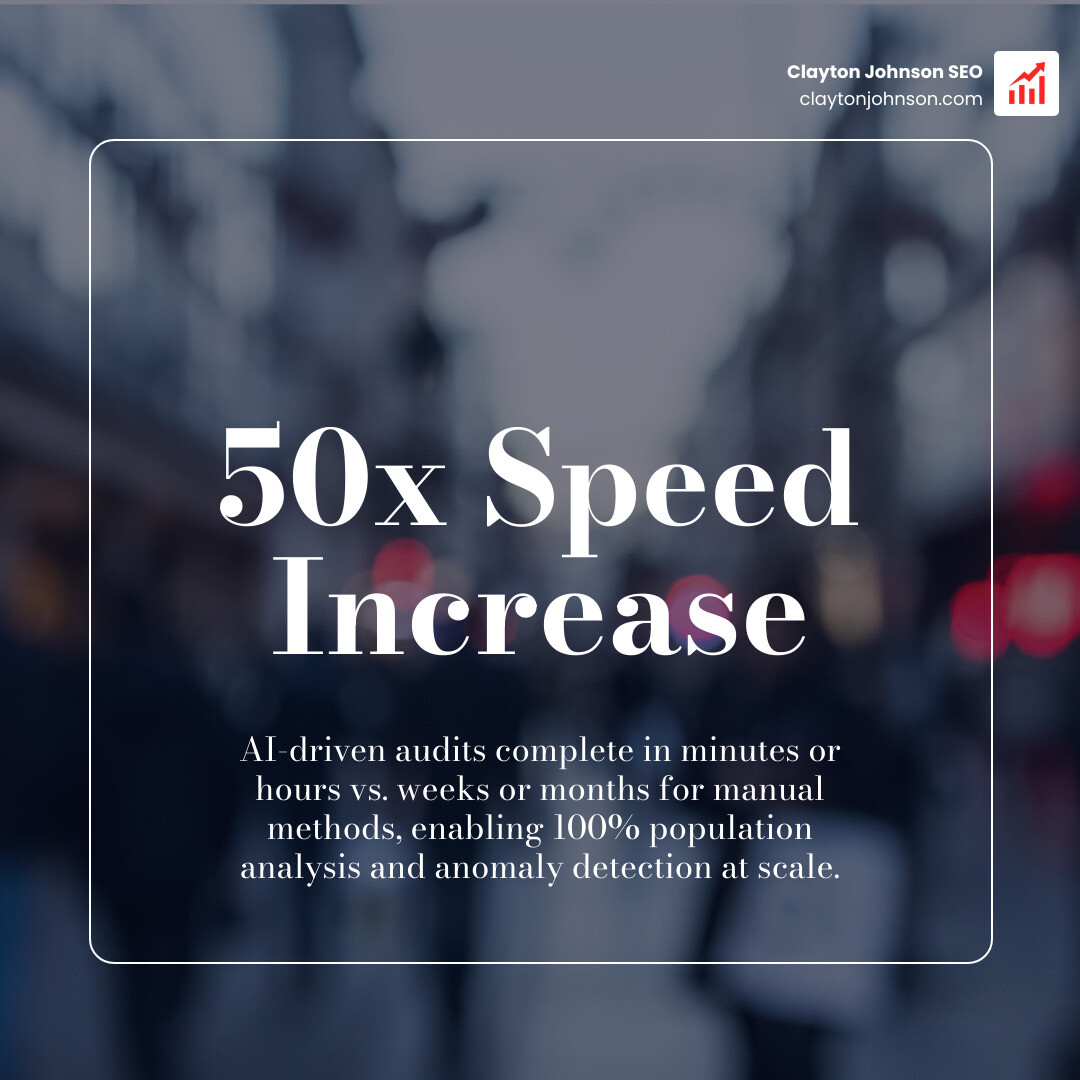 Clayton Johnson SEO
claytonjohnson.com

50x Speed Increase

AI-driven audits complete in minutes or hours vs. weeks or months for manual methods, enabling 100% population analysis and anomaly detection at scale.