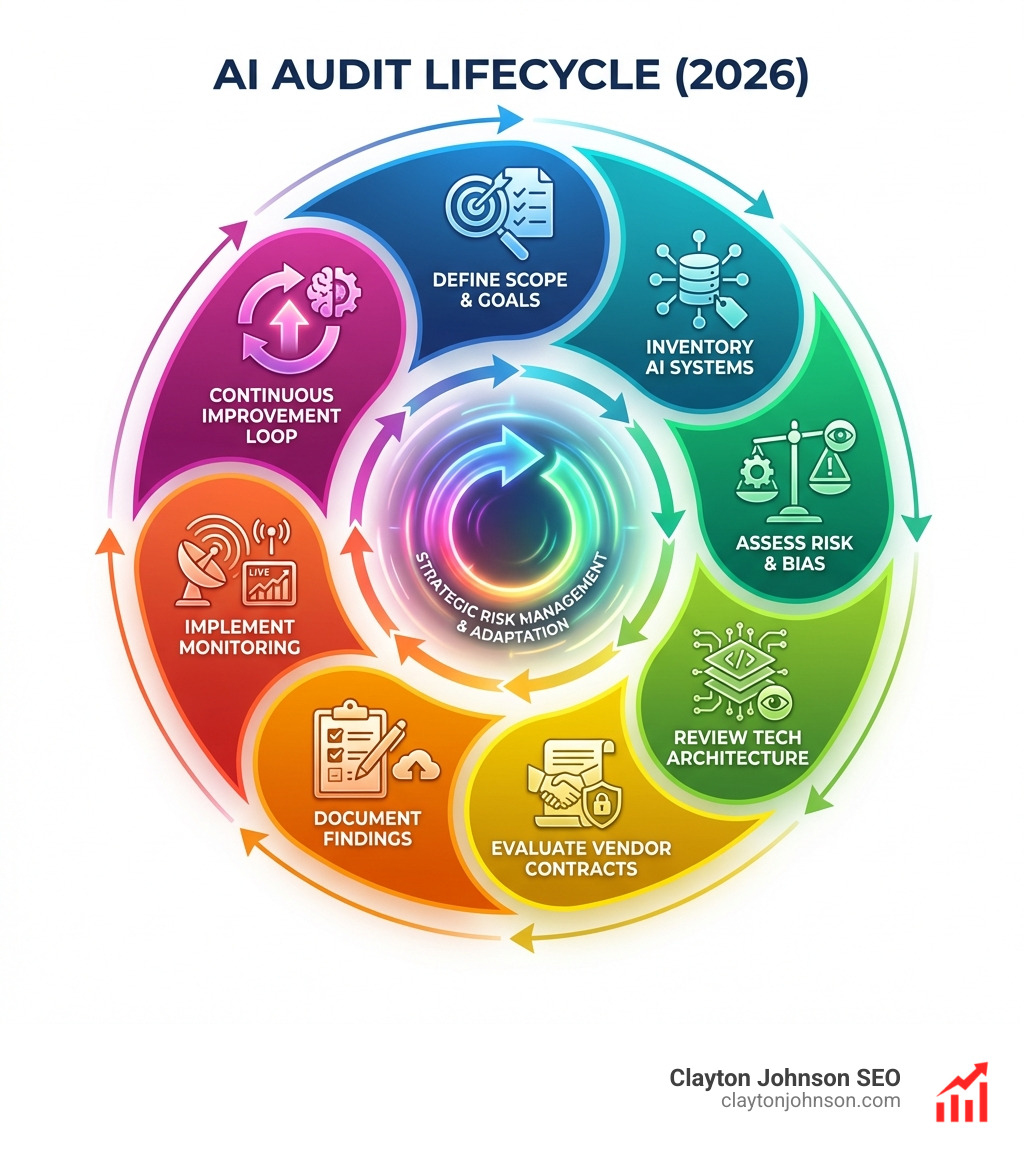 AI AUDIT LIFECYCLE (2026)

DEFINE SCOPE & GOALS

INVENTORY AI SYSTEMS

ASSESS RISK & BIAS

REVIEW TECH ARCHITECTURE

EVALUATE VENDOR CONTRACTS

DOCUMENT FINDINGS

LIVE

IMPLEMENT MONITORING

CONTINUOUS IMPROVEMENT LOOP

STRATEGIC RISK MANAGEMENT & ADAPTATION

Clayton Johnson SEO
claytonjohnson.com