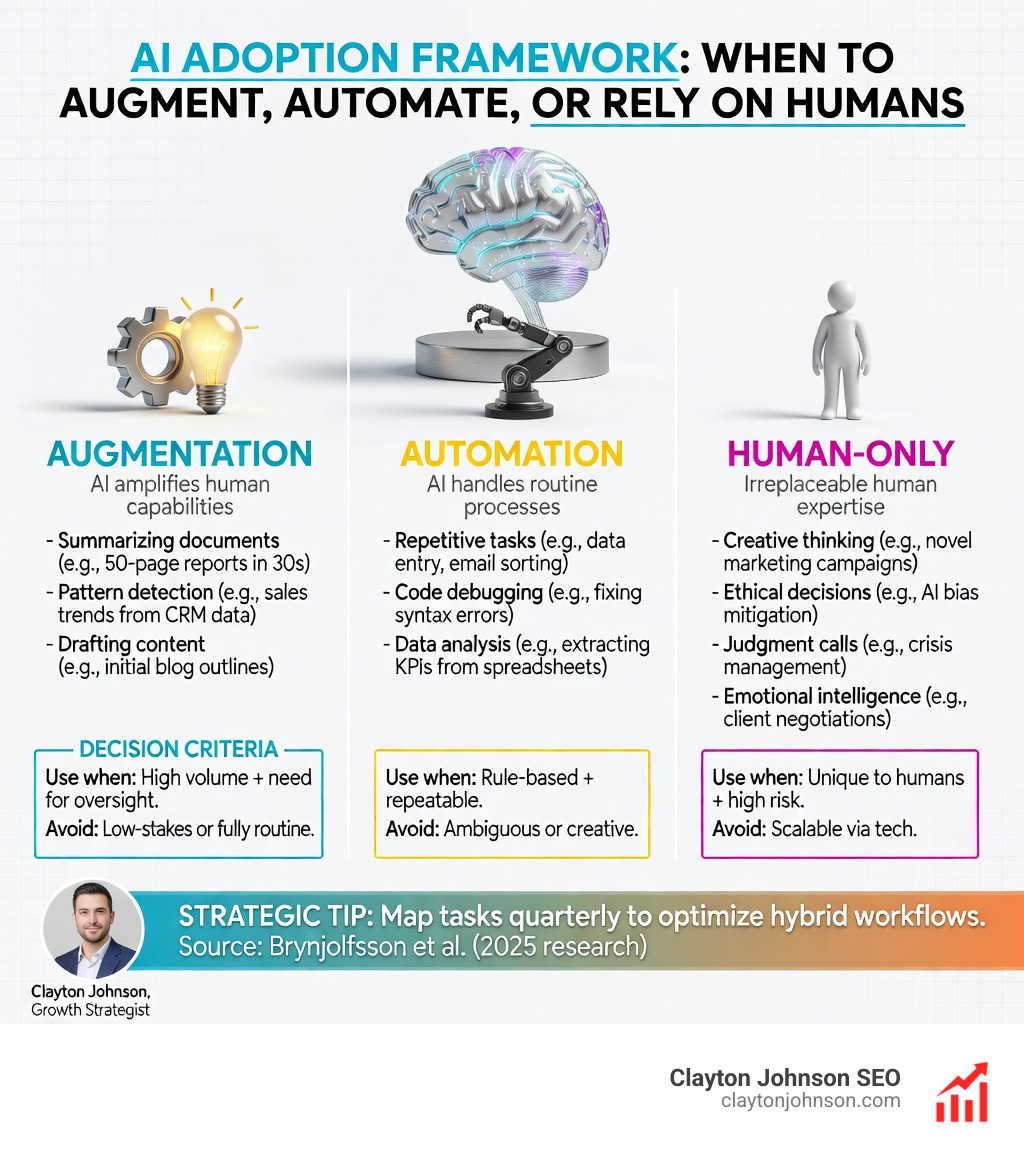 AI ADOPTION FRAMEWORK: WHEN TO AUGMENT, AUTOMATE, OR RELY ON HUMANS

AUGMENTATION
AI amplifies human capabilities
- Summarizing documents (e.g., 50-page reports in 30s)
- Pattern detection (e.g., sales trends from CRM data)
- Drafting content (e.g., initial blog outlines)

DECISION CRITERIA
Use when: High volume + need for oversight.
Avoid: Low-stakes or fully routine.

AUTOMATION
AI handles routine processes
- Repetitive tasks (e.g., data entry, email sorting)
- Code debugging (e.g., fixing syntax errors)
- Data analysis (e.g., extracting KPIs from spreadsheets)

Use when: Rule-based + repeatable.
Avoid: Ambiguous or creative.

HUMAN-ONLY
Irreplaceable human expertise
- Creative thinking (e.g., novel marketing campaigns)
- Ethical decisions (e.g., AI bias mitigation)
- Judgment calls (e.g., crisis management)
- Emotional intelligence (e.g., client negotiations)

Use when: Unique to humans + high risk.
Avoid: Scalable via tech.

STRATEGIC TIP: Map tasks quarterly to optimize hybrid workflows.
Source: Brynjolfsson et al. (2025 research)

Clayton Johnson,
Growth Strategist

Clayton Johnson SEO
claytonjohnson.com