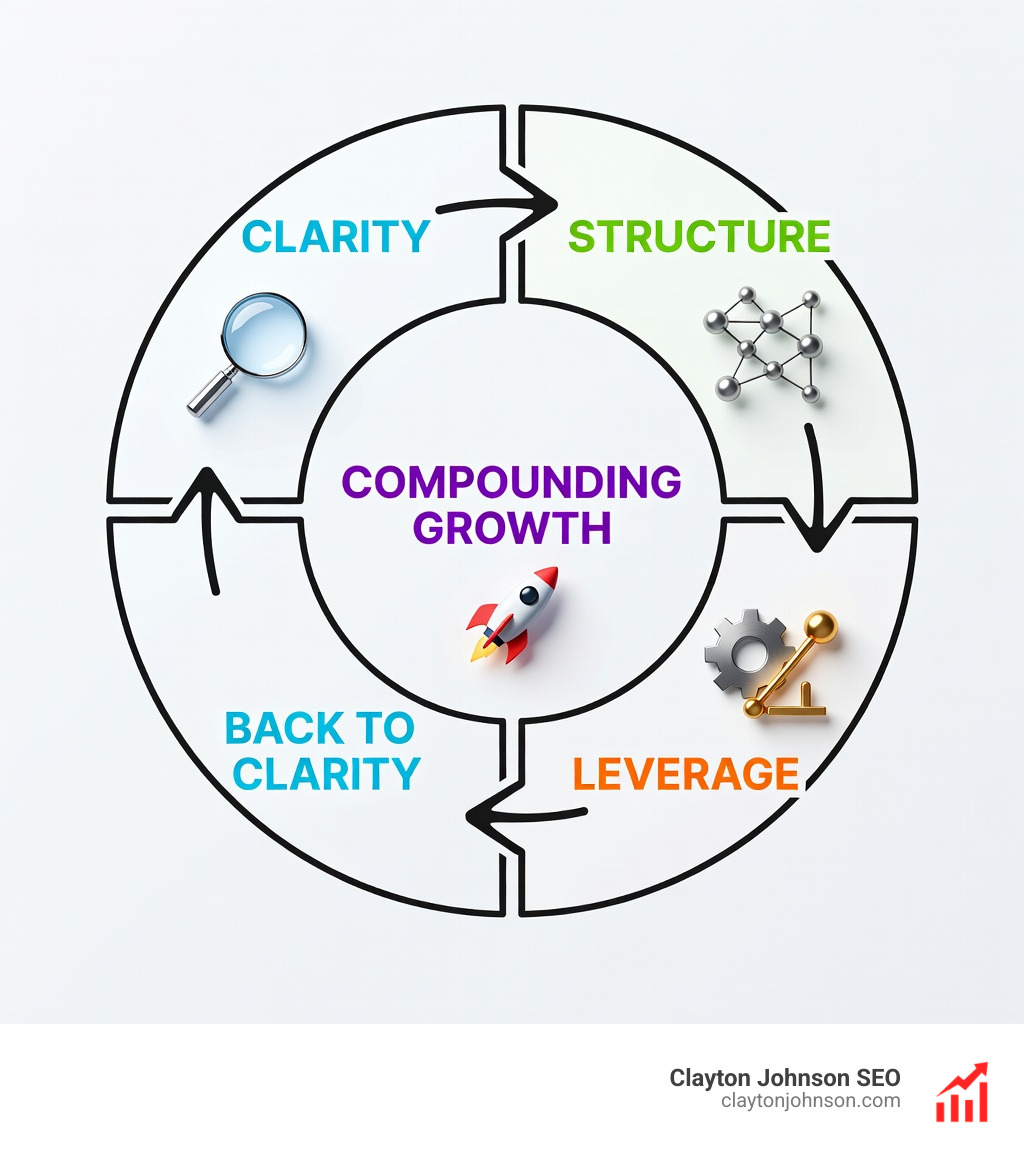 CLARITY

STRUCTURE

COMPOUNDING GROWTH

LEVERAGE

BACK TO CLARITY

Clayton Johnson SEO
claytonjohnson.com