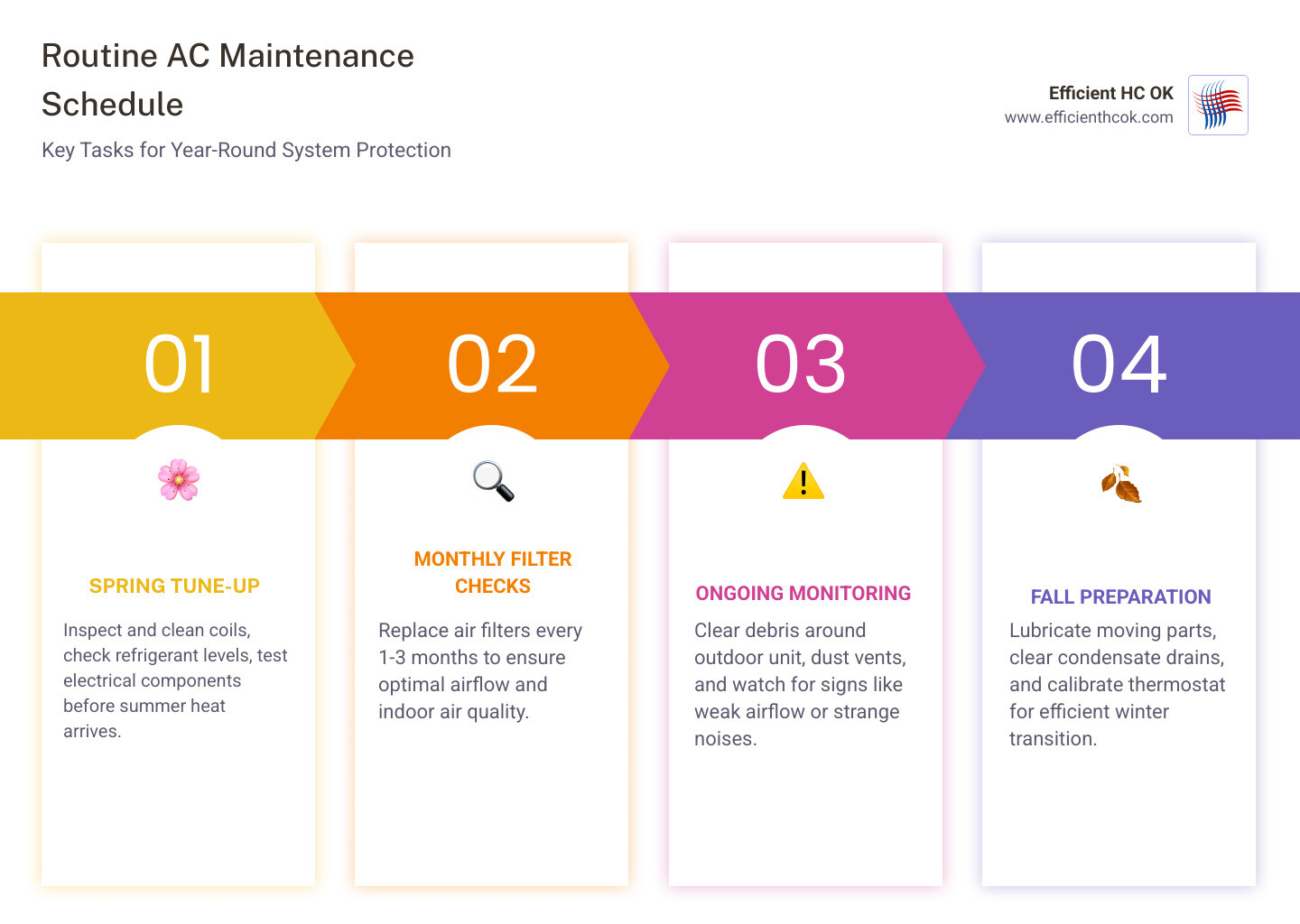 Routine AC Maintenance Schedule

Key Tasks for Year-Round System Protection

Efficient HC OK
www.efficienthcok.com

01

SPRING TUNE-UP

Inspect and clean coils, check refrigerant levels, test electrical components before summer heat arrives.

02

MONTHLY FILTER CHECKS

Replace air filters every 1-3 months to ensure optimal airflow and indoor air quality.

03

ONGOING MONITORING

Clear debris around outdoor unit, dust vents, and watch for signs like weak airflow or strange noises.

04

FALL PREPARATION

Lubricate moving parts, clear condensate drains, and calibrate thermostat for efficient winter transition.