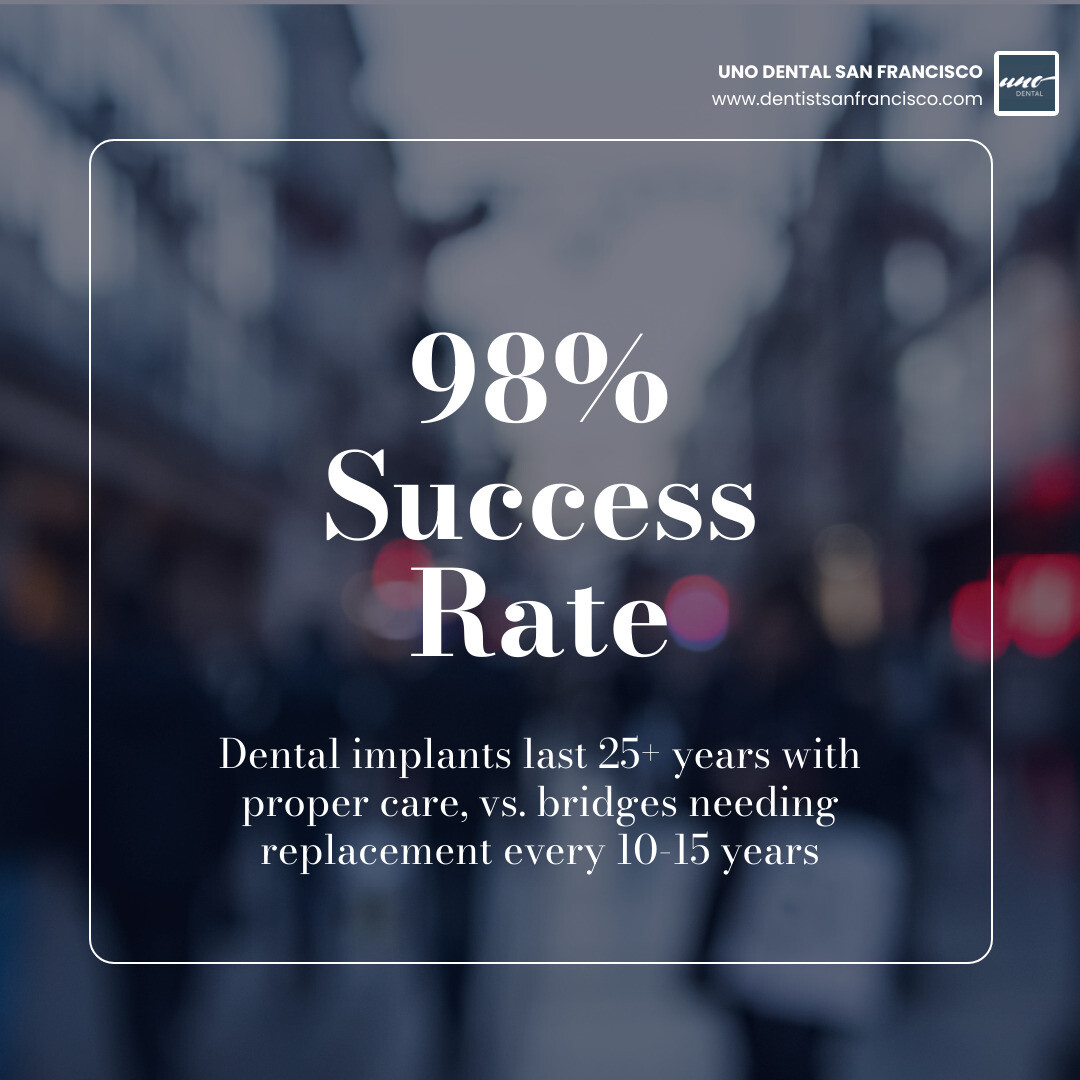 UNO DENTAL SAN FRANCISCO
www.dentistsanfrancisco.com

uno
DENTAL

98%
Success
Rate

Dental implants last 25+ years with proper care, vs. bridges needing replacement every 10-15 years