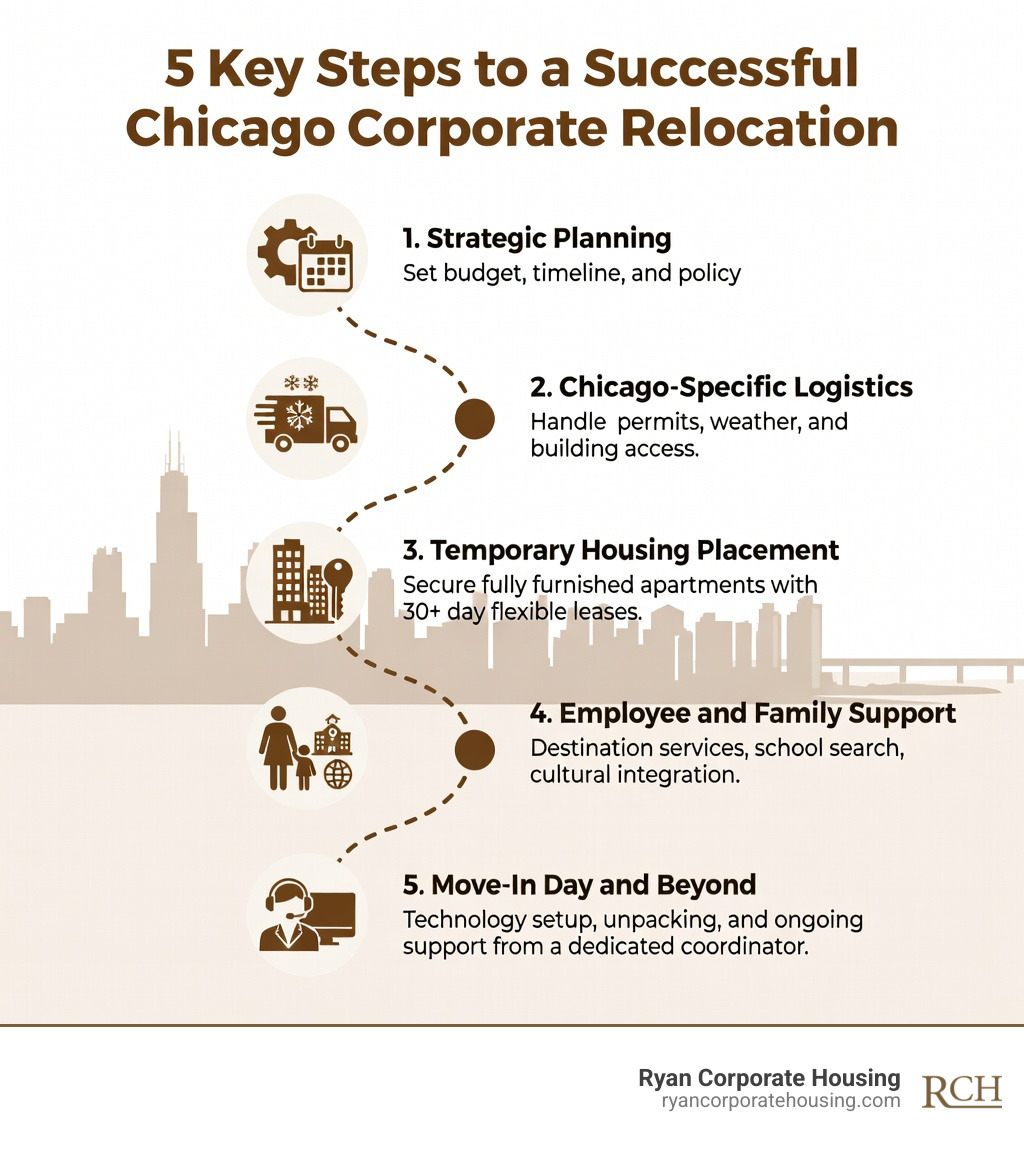 5 Key Steps to a Successful Chicago Corporate Relocation

1. Strategic Planning
Set budget, timeline, and policy

2. Chicago-Specific Logistics
Handle permits, weather, and building access.

3. Temporary Housing Placement
Secure fully furnished apartments with 30+ day flexible leases.

4. Employee and Family Support
Destination services, school search, cultural integration.

5. Move-In Day and Beyond
Technology setup, unpacking, and ongoing support from a dedicated coordinator.

Ryan Corporate Housing
ryancorporatehousing.com
RCH