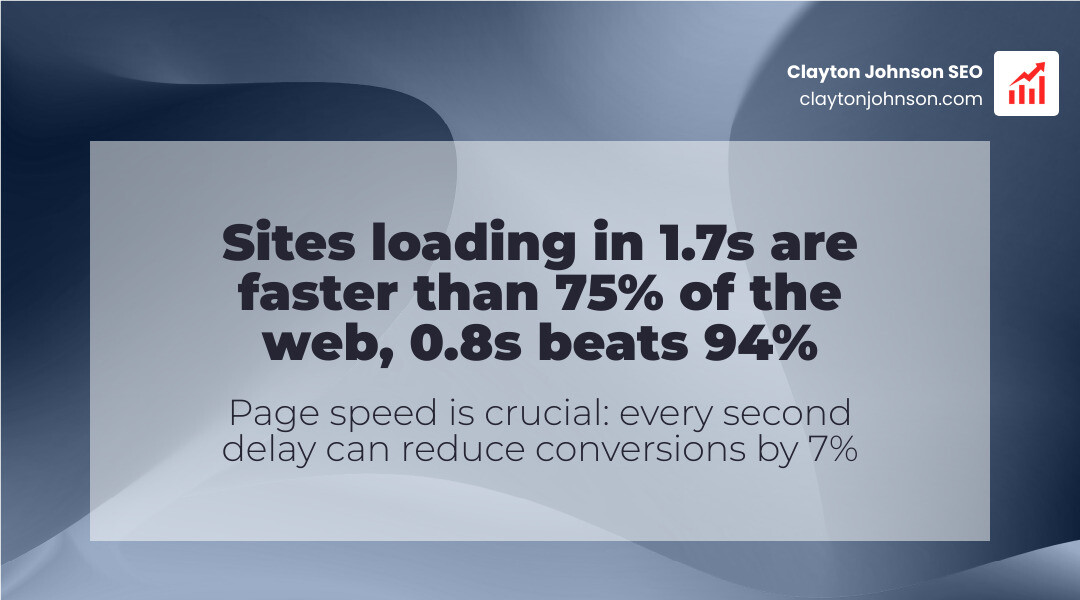 Clayton Johnson SEO
claytonjohnson.com

Sites loading in 1.7s are faster than 75% of the web, 0.8s beats 94%

Page speed is crucial: every second delay can reduce conversions by 7%