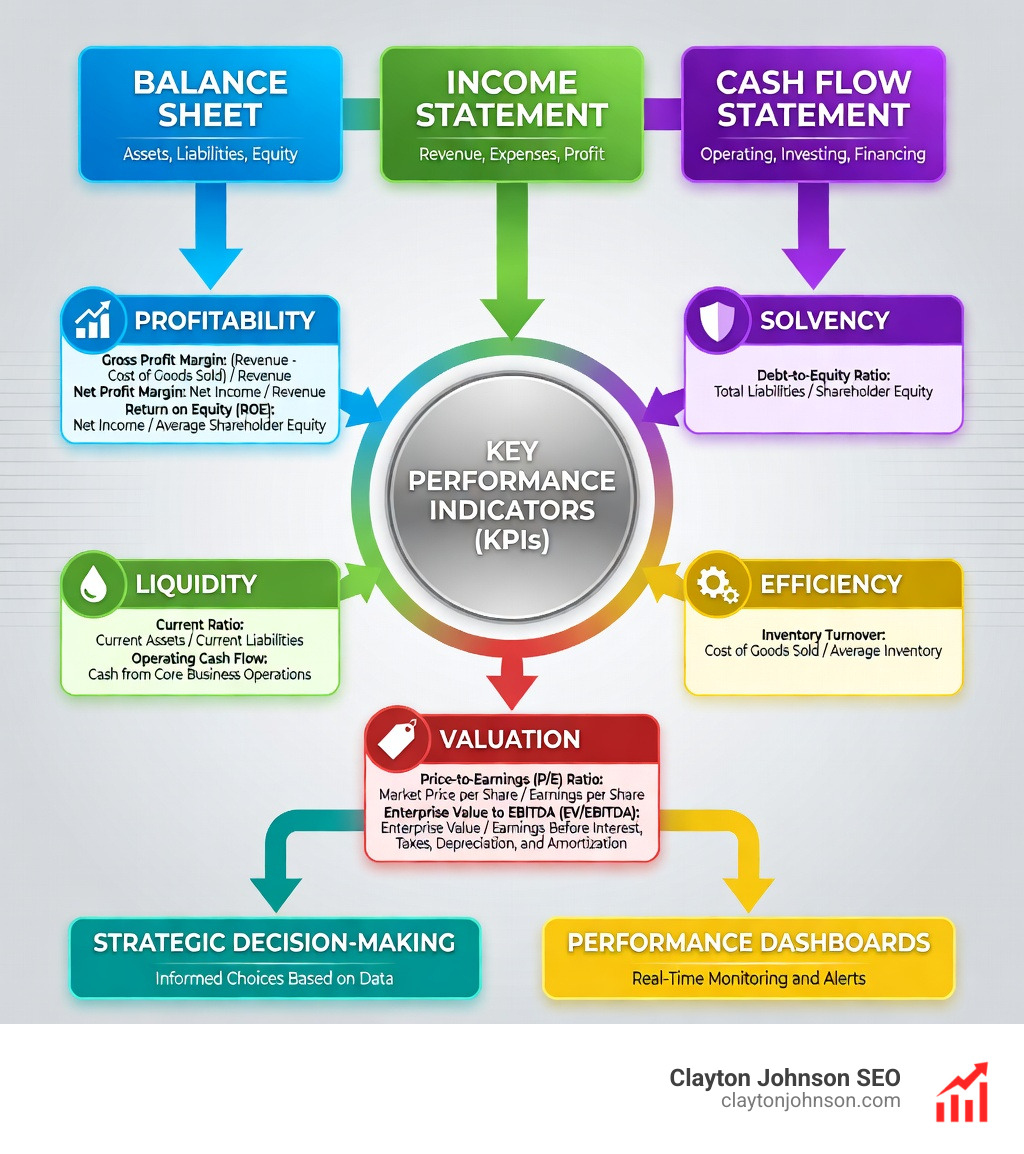 BALANCE SHEET
Assets, Liabilities, Equity

INCOME STATEMENT
Revenue, Expenses, Profit

CASH FLOW STATEMENT
Operating, Investing, Financing

PROFITABILITY
Gross Profit Margin: (Revenue - Cost of Goods Sold) / Revenue
Net Profit Margin: Net Income / Revenue
Return on Equity (ROE):
Net Income / Average Shareholder Equity

SOLVENCY
Debt-to-Equity Ratio:
Total Liabilities / Shareholder Equity

KEY PERFORMANCE INDICATORS (KPIs)

LIQUIDITY
Current Ratio:
Current Assets / Current Liabilities
Operating Cash Flow:
Cash from Core Business Operations

EFFICIENCY
Inventory Turnover:
Cost of Goods Sold / Average Inventory

VALUATION
Price-to-Earnings (P/E) Ratio:
Market Price per Share / Earnings per Share
Enterprise Value to EBITDA (EV/EBITDA):
Enterprise Value / Earnings Before Interest, Taxes, Depreciation, and Amortization

STRATEGIC DECISION-MAKING
Informed Choices Based on Data

PERFORMANCE DASHBOARDS
Real-Time Monitoring and Alerts

Clayton Johnson SEO
claytonjohnson.com