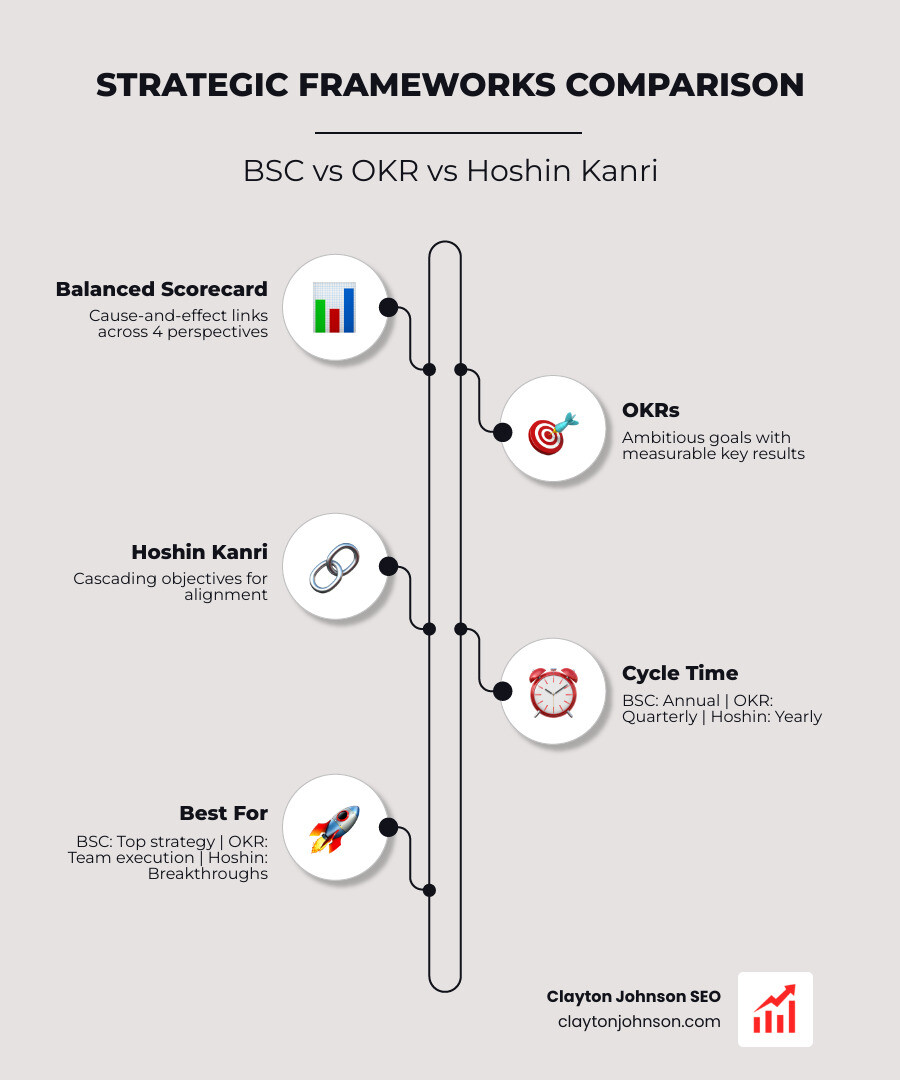 STRATEGIC FRAMEWORKS COMPARISON

BSC vs OKR vs Hoshin Kanri

Balanced Scorecard
Cause-and-effect links across 4 perspectives

OKRs
Ambitious goals with measurable key results

Hoshin Kanri
Cascading objectives for alignment

Cycle Time
BSC: Annual | OKR: Quarterly | Hoshin: Yearly

Best For
BSC: Top strategy | OKR: Team execution | Hoshin: Breakthroughs

Clayton Johnson SEO
claytonjohnson.com