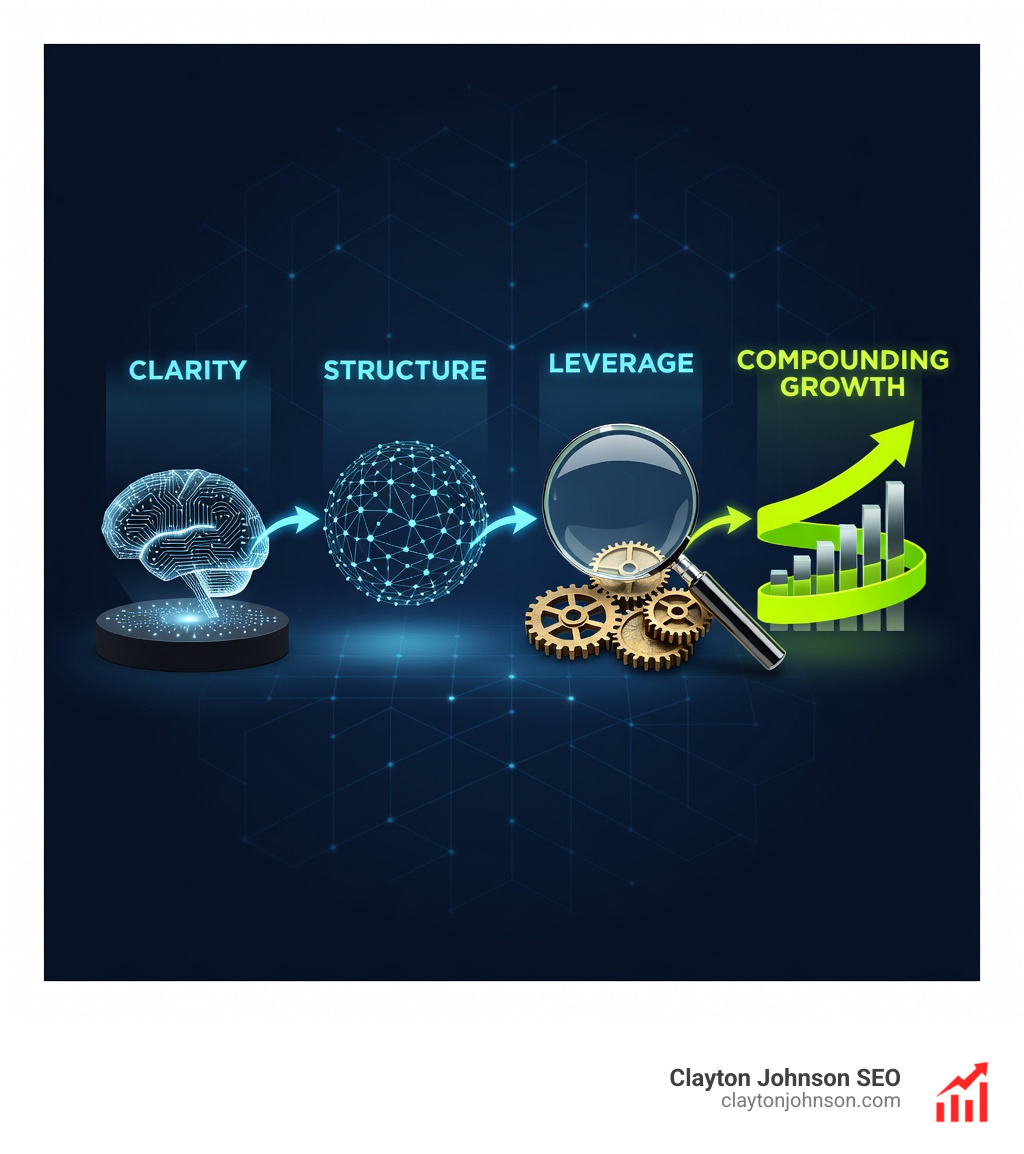 CLARITY

STRUCTURE

LEVERAGE

COMPOUNDING GROWTH

Clayton Johnson SEO
claytonjohnson.com