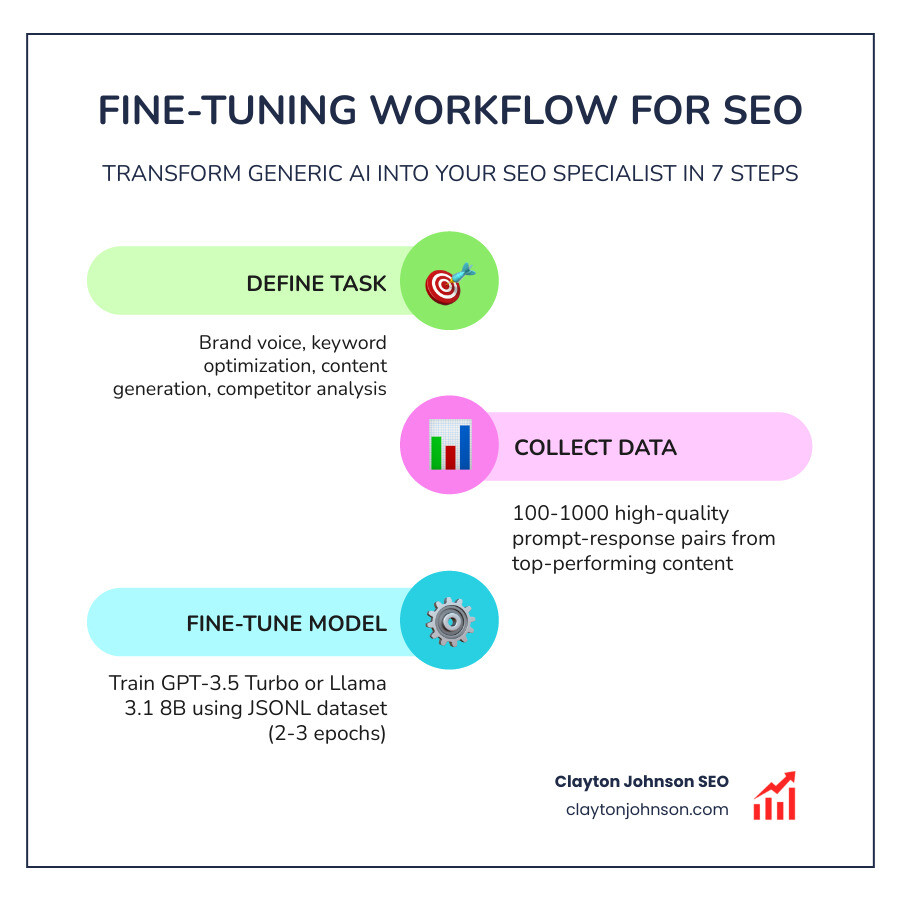 FINE-TUNING WORKFLOW FOR SEO

TRANSFORM GENERIC AI INTO YOUR SEO SPECIALIST IN 7 STEPS

DEFINE TASK

Brand voice, keyword optimization, content generation, competitor analysis

COLLECT DATA

100-1000 high-quality prompt-response pairs from top-performing content

FINE-TUNE MODEL

Train GPT-3.5 Turbo or Llama 3.1 8B using JSONL dataset (2-3 epochs)

Clayton Johnson SEO
claytonjohnson.com