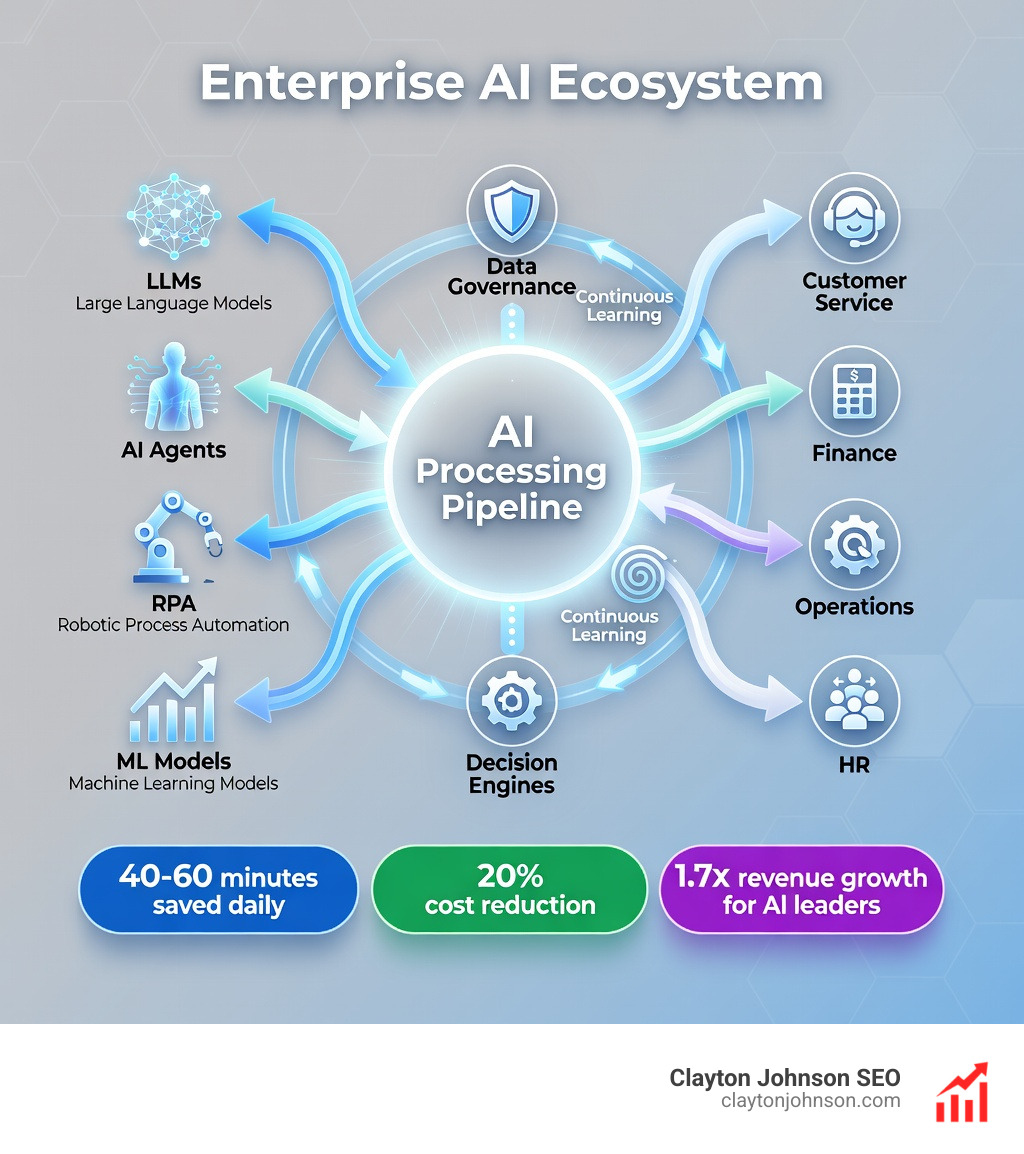 Enterprise AI Ecosystem

LLMs
Large Language Models

AI Agents

RPA
Robotic Process Automation

ML Models
Machine Learning Models

Data Governance

Continuous Learning

AI Processing Pipeline

Continuous Learning

Decision Engines

Customer Service

Finance

Operations

HR

40-60 minutes saved daily

20% cost reduction

1.7x revenue growth for AI leaders

Clayton Johnson SEO
claytonjohnson.com