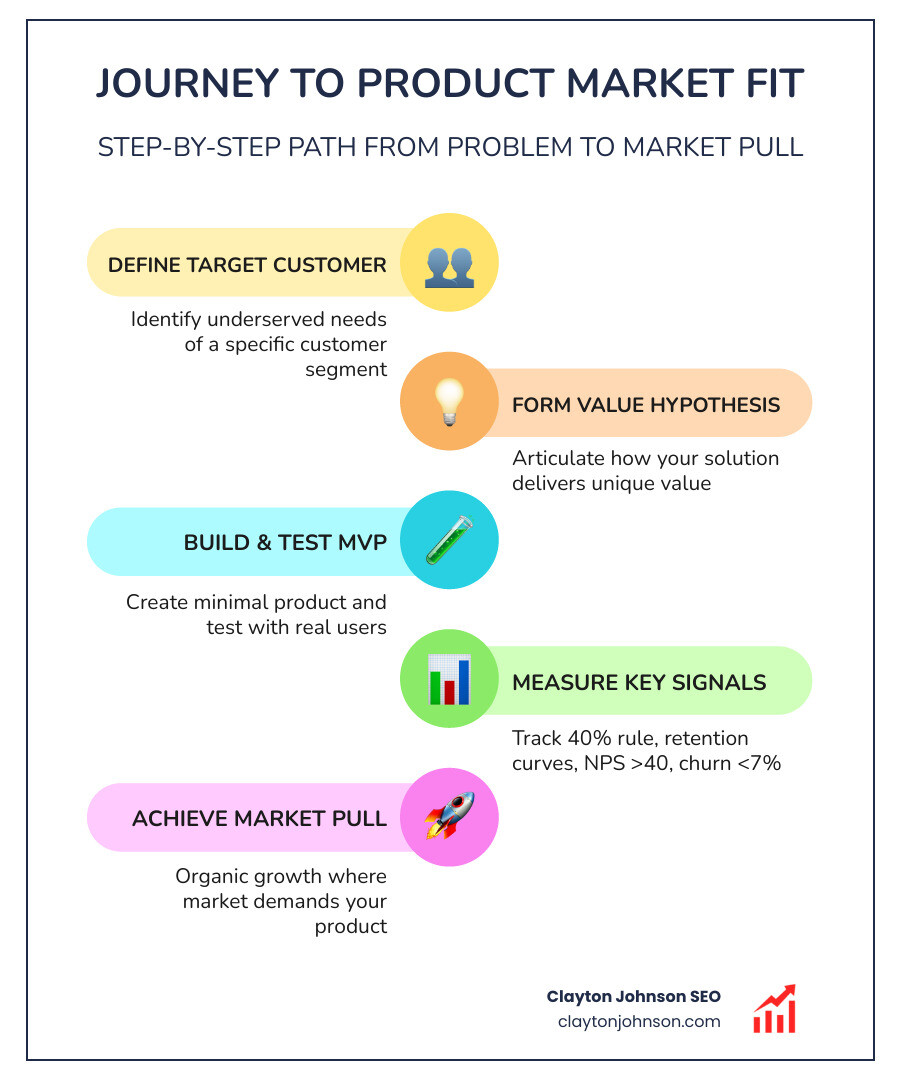 JOURNEY TO PRODUCT MARKET FIT

STEP-BY-STEP PATH FROM PROBLEM TO MARKET PULL

DEFINE TARGET CUSTOMER

Identify underserved needs of a specific customer segment

FORM VALUE HYPOTHESIS

Articulate how your solution delivers unique value

BUILD & TEST MVP

Create minimal product and test with real users

MEASURE KEY SIGNALS

Track 40% rule, retention curves, NPS >40, churn <7%

ACHIEVE MARKET PULL

Organic growth where market demands your product

Clayton Johnson SEO
claytonjohnson.com