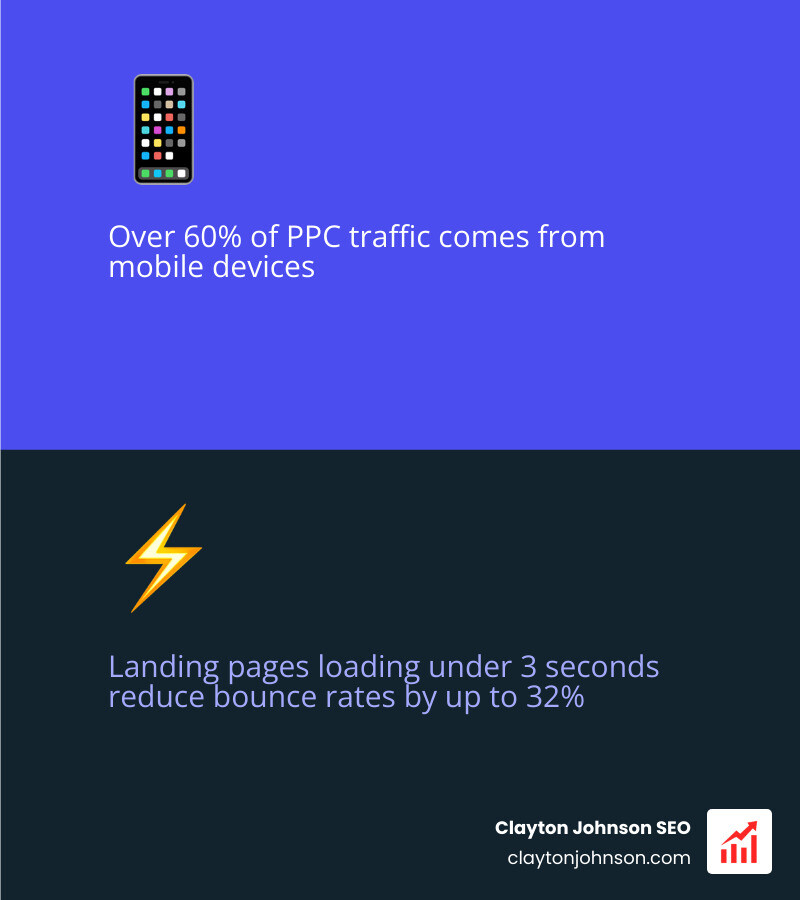 Over 60% of PPC traffic comes from mobile devices

Landing pages loading under 3 seconds reduce bounce rates by up to 32%

Clayton Johnson SEO
claytonjohnson.com