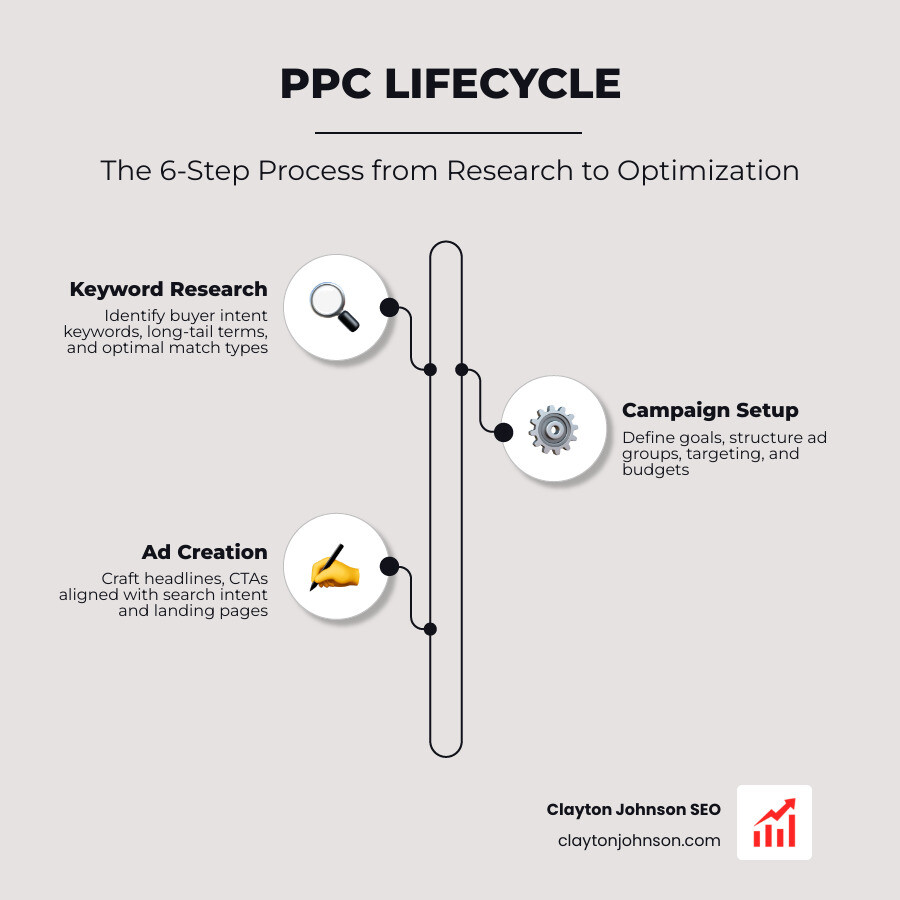 PPC LIFECYCLE

The 6-Step Process from Research to Optimization

Keyword Research
Identify buyer intent keywords, long-tail terms, and optimal match types

Campaign Setup
Define goals, structure ad groups, targeting, and budgets

Ad Creation
Craft headlines, CTAs aligned with search intent and landing pages

Clayton Johnson SEO
claytonjohnson.com