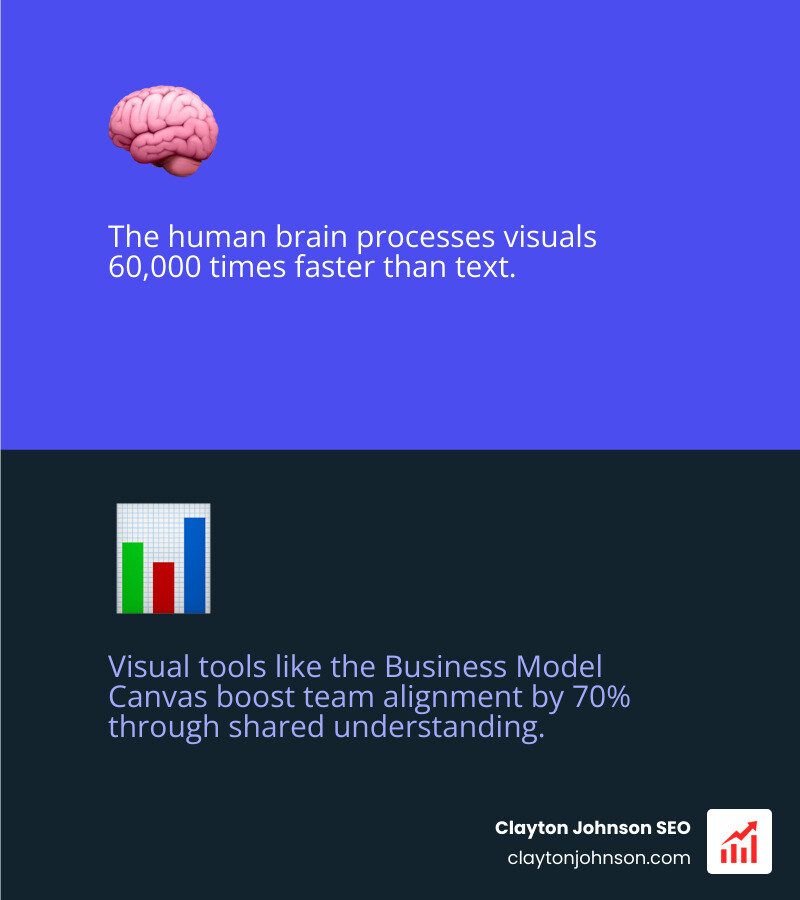 The human brain processes visuals 60,000 times faster than text.

Visual tools like the Business Model Canvas boost team alignment by 70% through shared understanding.

Clayton Johnson SEO
claytonjohnson.com