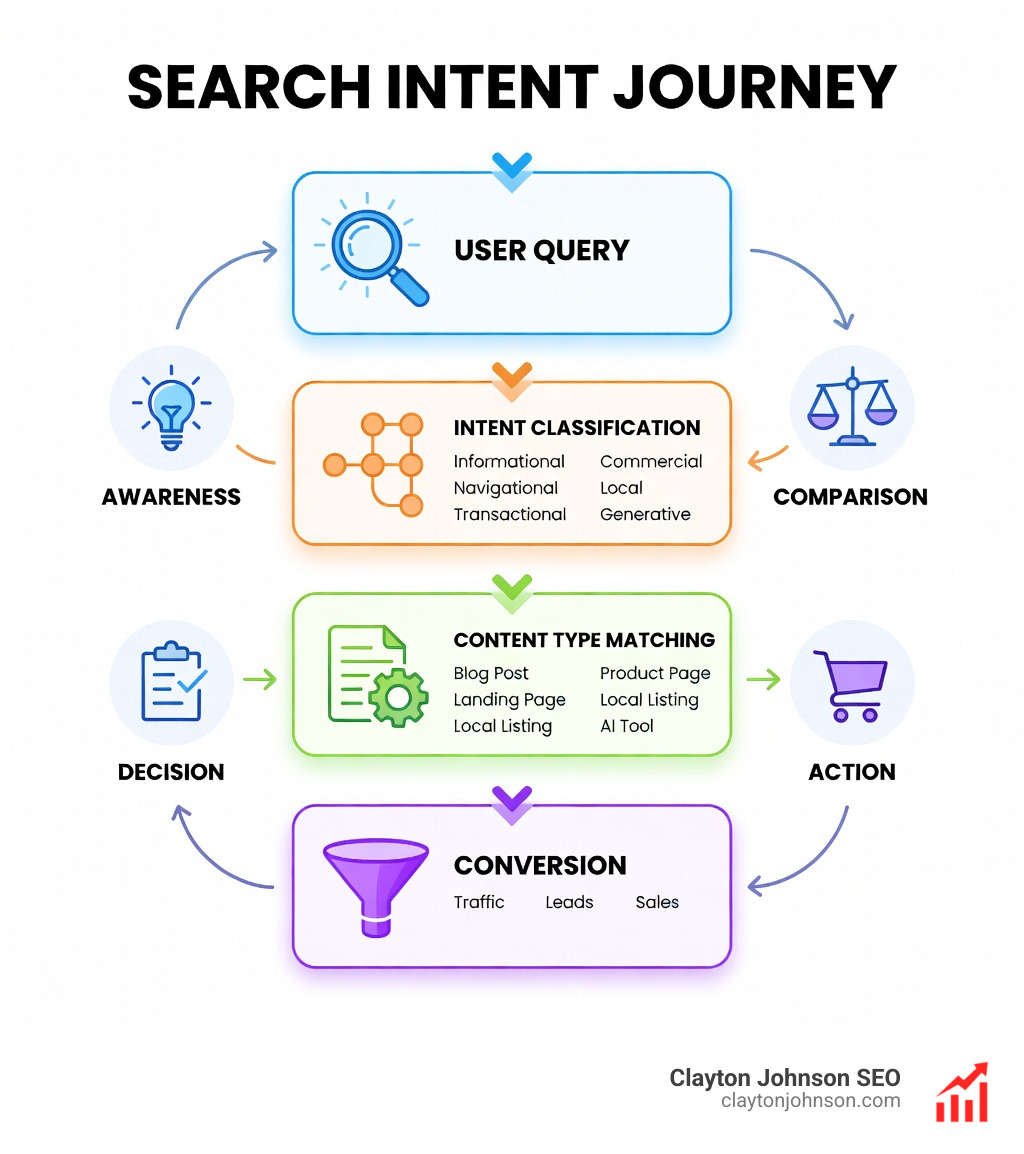 SEARCH INTENT JOURNEY

USER QUERY

AWARENESS

INTENT CLASSIFICATION
Informational
Navigational
Transactional
Commercial
Local
Generative

COMPARISON

DECISION

CONTENT TYPE MATCHING
Blog Post
Landing Page
Local Listing
Product Page
Local Listing
AI Tool

ACTION

CONVERSION
Traffic Leads Sales

Clayton Johnson SEO
claytonjohnson.com