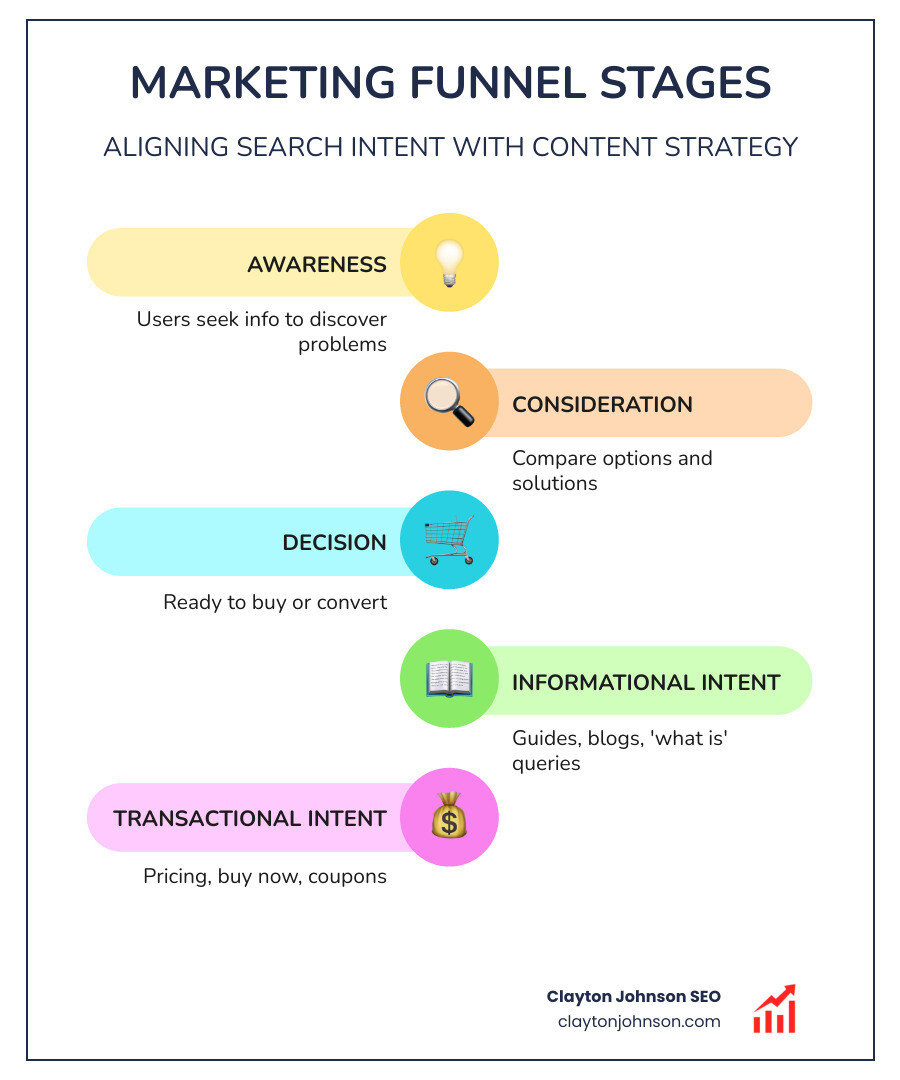 MARKETING FUNNEL STAGES

ALIGNING SEARCH INTENT WITH CONTENT STRATEGY

AWARENESS

Users seek info to discover problems

CONSIDERATION

Compare options and solutions

DECISION

Ready to buy or convert

INFORMATIONAL INTENT

Guides, blogs, 'what is' queries

TRANSACTIONAL INTENT

Pricing, buy now, coupons

Clayton Johnson SEO
claytonjohnson.com