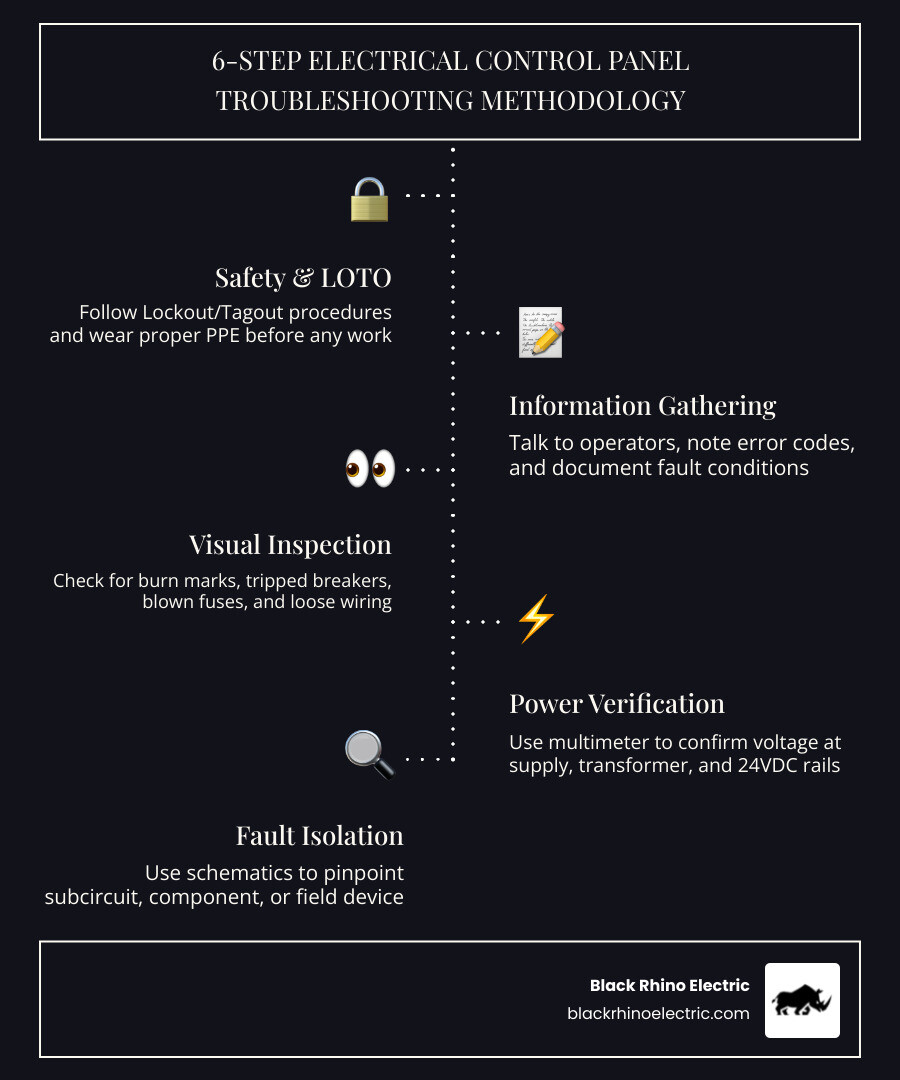 6-STEP ELECTRICAL CONTROL PANEL TROUBLESHOOTING METHODOLOGY

Safety & LOTO

Follow Lockout/Tagout procedures and wear proper PPE before any work

Information Gathering

Talk to operators, note error codes, and document fault conditions

Visual Inspection

Check for burn marks, tripped breakers, blown fuses, and loose wiring

Power Verification

Use multimeter to confirm voltage at supply, transformer, and 24VDC rails

Fault Isolation

Use schematics to pinpoint subcircuit, component, or field device

Black Rhino Electric
blackrhinoelectric.com