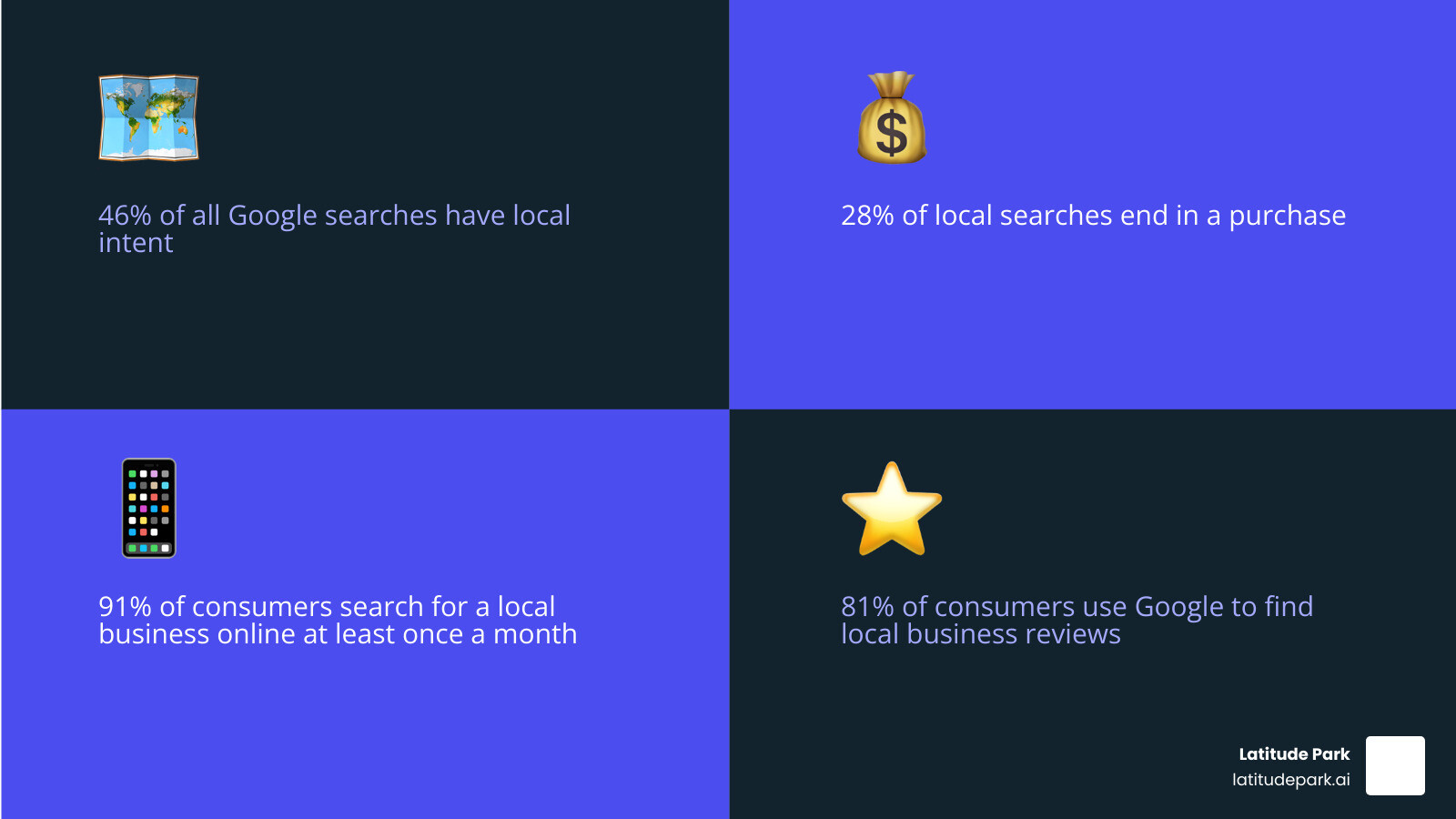 46% of all Google searches have local intent

28% of local searches end in a purchase

91% of consumers search for a local business online at least once a month

81% of consumers use Google to find local business reviews

Latitude Park
latitudepark.ai