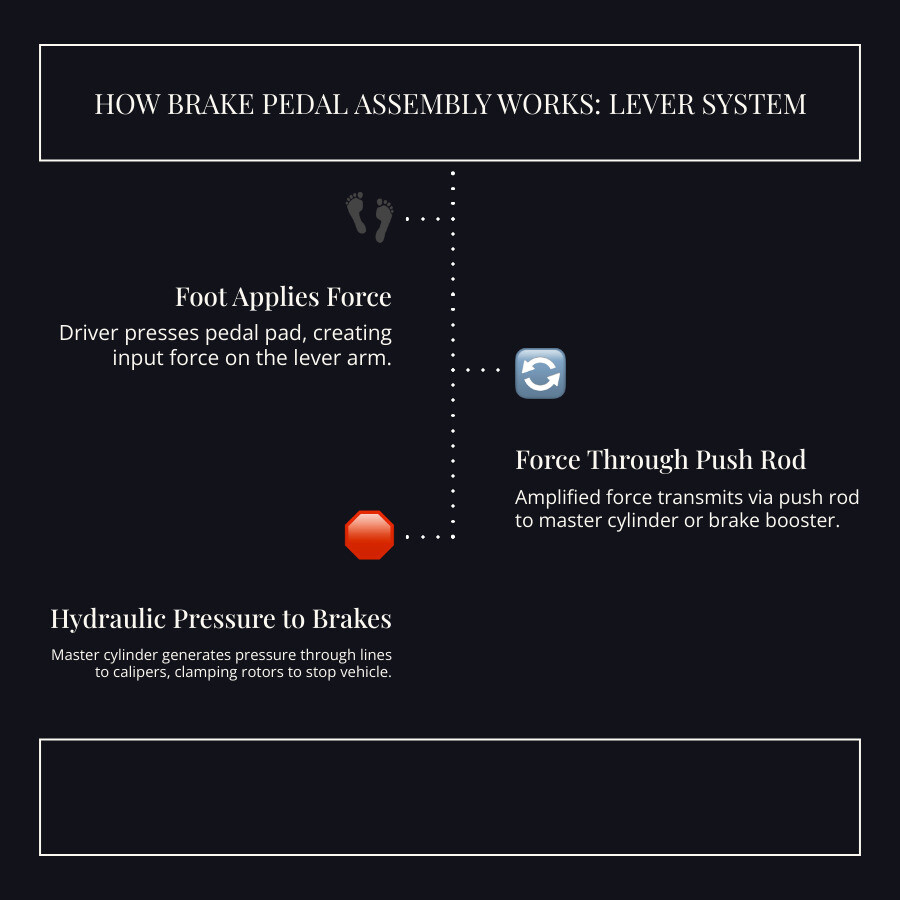 HOW BRAKE PEDAL ASSEMBLY WORKS: LEVER SYSTEM

Foot Applies Force

Driver presses pedal pad, creating input force on the lever arm.

Force Through Push Rod

Amplified force transmits via push rod to master cylinder or brake booster.

Hydraulic Pressure to Brakes

Master cylinder generates pressure through lines to calipers, clamping rotors to stop vehicle.