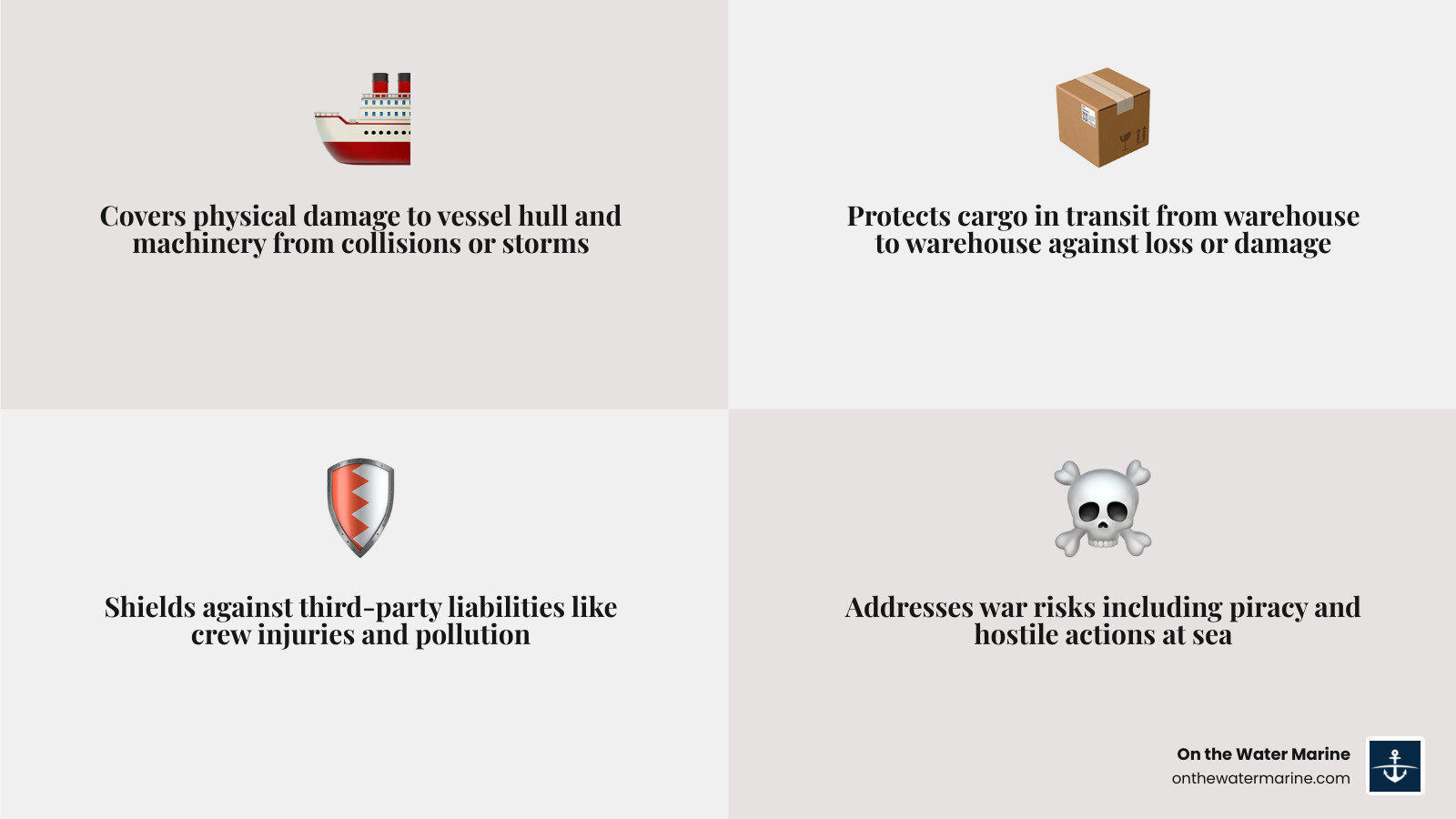 Covers physical damage to vessel hull and machinery from collisions or storms

Protects cargo in transit from warehouse to warehouse against loss or damage

Shields against third-party liabilities like crew injuries and pollution

Addresses war risks including piracy and hostile actions at sea

On the Water Marine
onthewatermarine.com