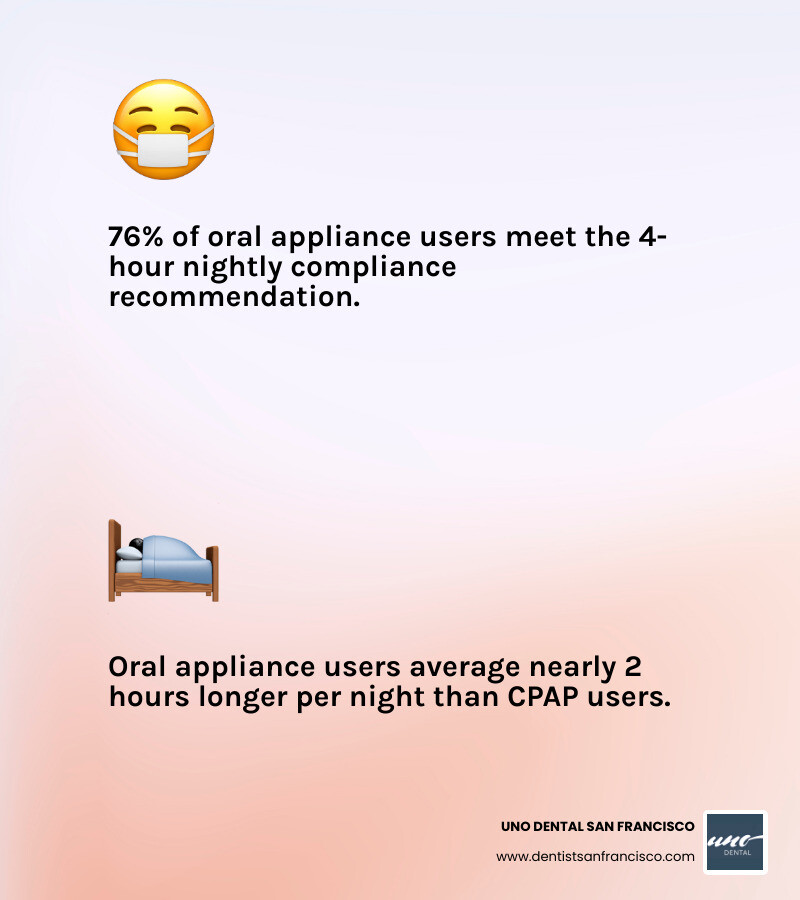 76% of oral appliance users meet the 4-hour nightly compliance recommendation.

Oral appliance users average nearly 2 hours longer per night than CPAP users.

UNO DENTAL SAN FRANCISCO
www.dentistsanfrancisco.com

uno
DENTAL