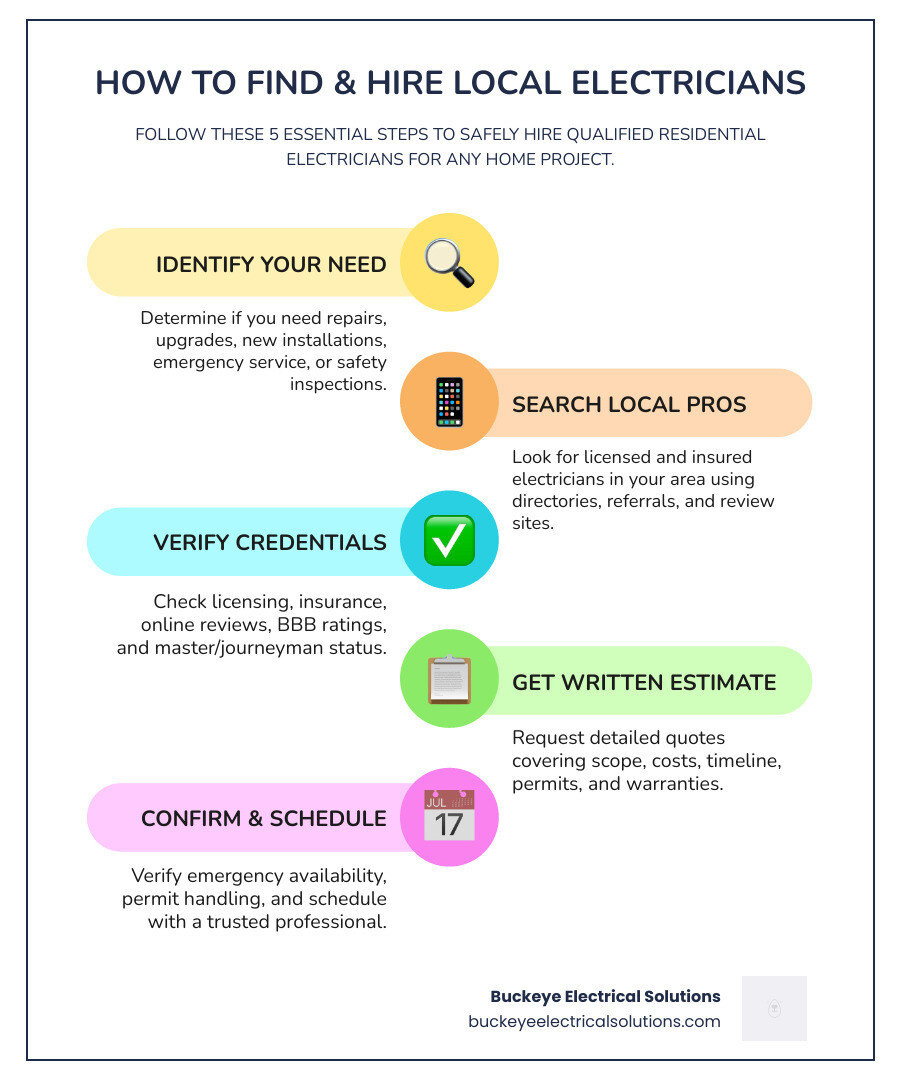 HOW TO FIND & HIRE LOCAL ELECTRICIANS

FOLLOW THESE 5 ESSENTIAL STEPS TO SAFELY HIRE QUALIFIED RESIDENTIAL ELECTRICIANS FOR ANY HOME PROJECT.

IDENTIFY YOUR NEED

Determine if you need repairs, upgrades, new installations, emergency service, or safety inspections.

SEARCH LOCAL PROS

Look for licensed and insured electricians in your area using directories, referrals, and review sites.

VERIFY CREDENTIALS

Check licensing, insurance, online reviews, BBB ratings, and master/journeyman status.

GET WRITTEN ESTIMATE

Request detailed quotes covering scope, costs, timeline, permits, and warranties.

CONFIRM & SCHEDULE

JUL 17

Verify emergency availability, permit handling, and schedule with a trusted professional.

Buckeye Electrical Solutions
buckeyeelectricalsolutions.com