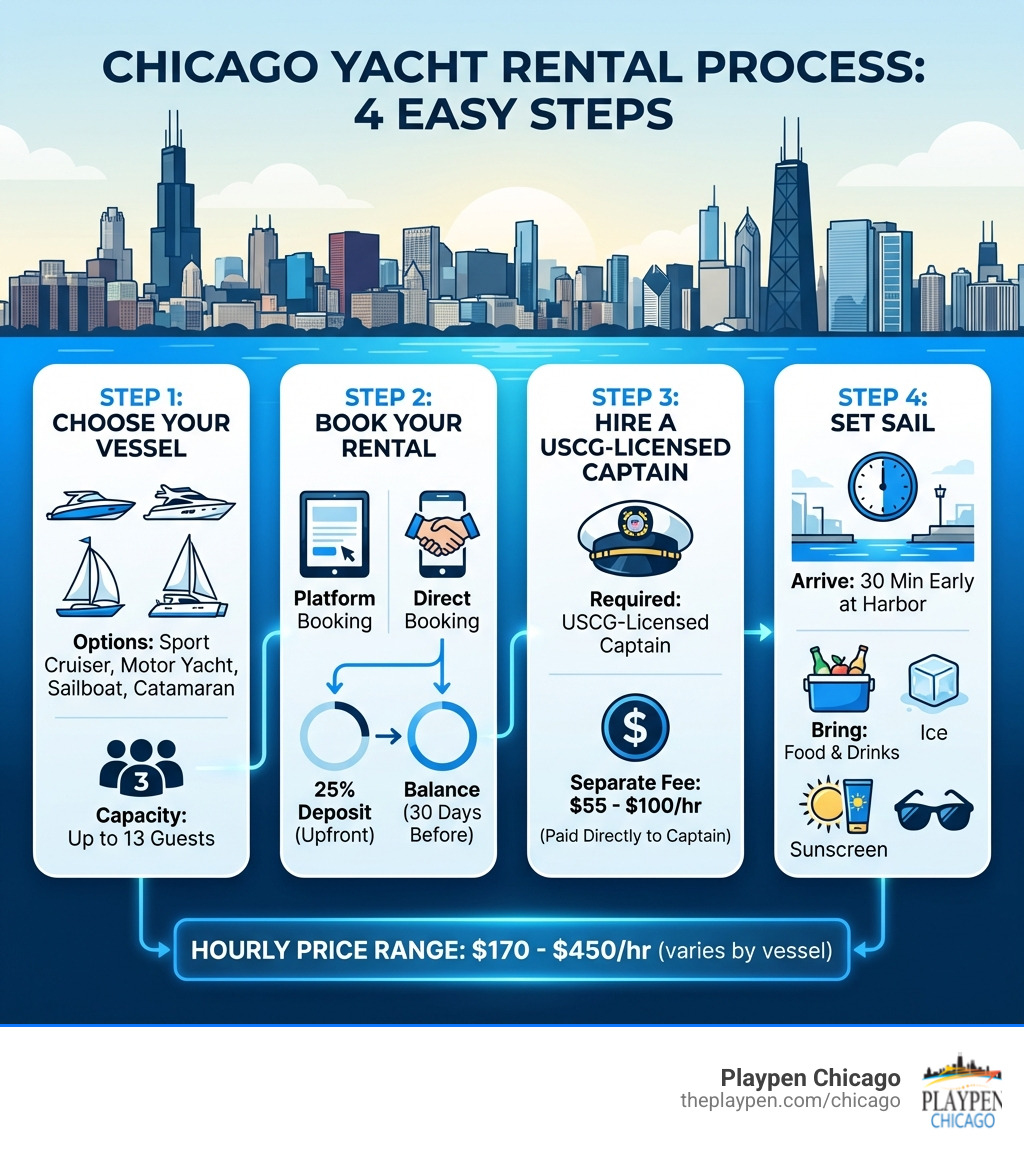 CHICAGO YACHT RENTAL PROCESS: 4 EASY STEPS

STEP 1:
CHOOSE YOUR VESSEL

Options: Sport Cruiser, Motor Yacht, Sailboat, Catamaran

3

Capacity:
Up to 13 Guests

STEP 2:
BOOK YOUR RENTAL

Platform Booking

Direct Booking

25% Deposit (Upfront)

Balance (30 Days Before)

STEP 3:
HIRE A USCG-LICENSED CAPTAIN

Required:
USCG-Licensed Captain

$

Separate Fee:
$55 - $100/hr
(Paid Directly to Captain)

STEP 4:
SET SAIL

Arrive: 30 Min Early at Harbor

Bring:
Food & Drinks

Ice

Sunscreen

HOURLY PRICE RANGE: $170 - $450/hr (varies by vessel)

Playpen Chicago
theplaypen.com/chicago

PLAYPEN
CHICAGO