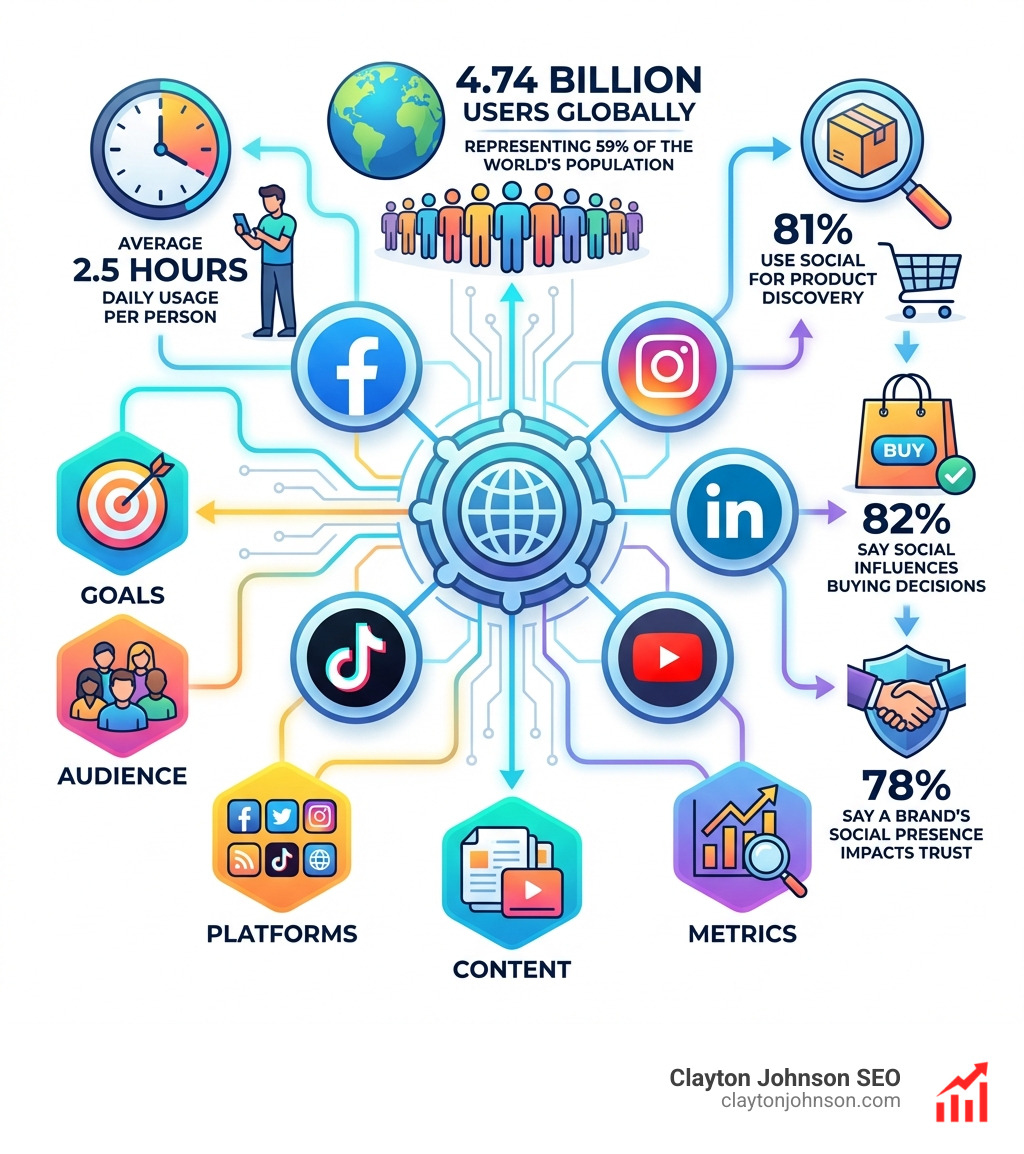 4.74 BILLION USERS GLOBALLY

REPRESENTING 59% OF THE WORLD'S POPULATION

AVERAGE 2.5 HOURS DAILY USAGE PER PERSON

81% USE SOCIAL FOR PRODUCT DISCOVERY

BUY

82% SAY SOCIAL INFLUENCES BUYING DECISIONS

78% SAY A BRAND'S SOCIAL PRESENCE IMPACTS TRUST

GOALS

AUDIENCE

PLATFORMS

CONTENT

METRICS

Clayton Johnson SEO
claytonjohnson.com