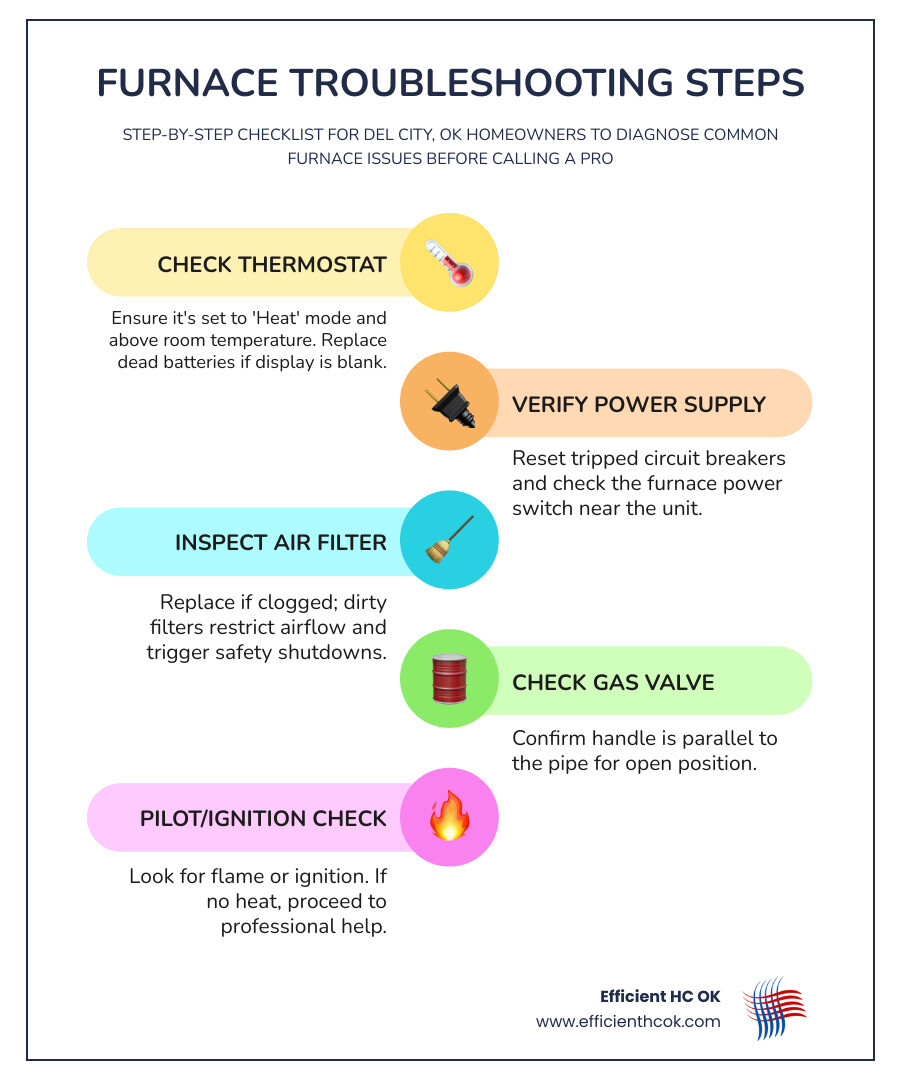 FURNACE TROUBLESHOOTING STEPS

STEP-BY-STEP CHECKLIST FOR DEL CITY, OK HOMEOWNERS TO DIAGNOSE COMMON FURNACE ISSUES BEFORE CALLING A PRO

CHECK THERMOSTAT

Ensure it's set to 'Heat' mode and above room temperature. Replace dead batteries if display is blank.

VERIFY POWER SUPPLY

Reset tripped circuit breakers and check the furnace power switch near the unit.

INSPECT AIR FILTER

Replace if clogged; dirty filters restrict airflow and trigger safety shutdowns.

CHECK GAS VALVE

Confirm handle is parallel to the pipe for open position.

PILOT/IGNITION CHECK

Look for flame or ignition. If no heat, proceed to professional help.

Efficient HC OK
www.efficienthcok.com