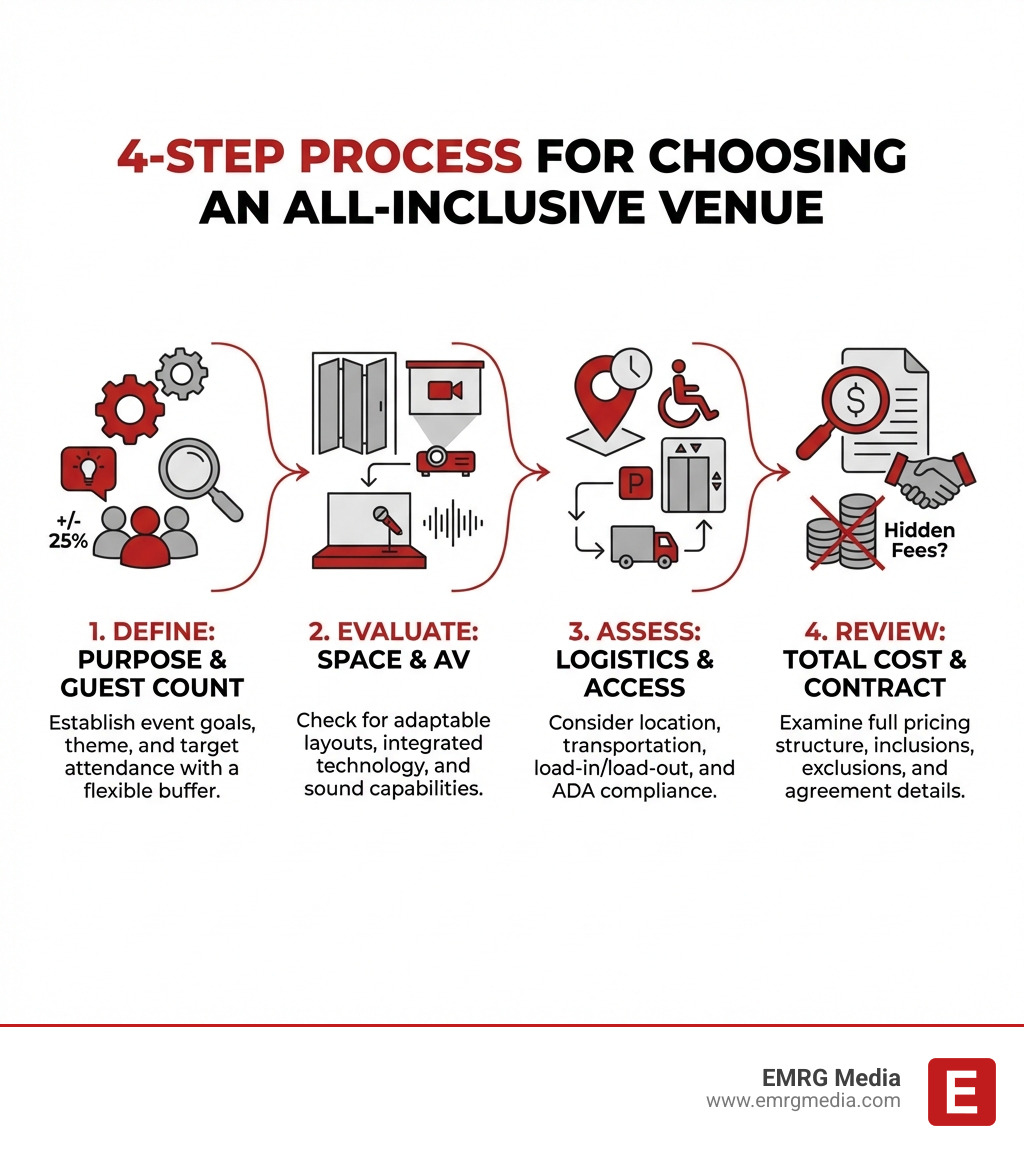 4-STEP PROCESS FOR CHOOSING AN ALL-INCLUSIVE VENUE

+/- 25%

P

$

Hidden Fees?

1. DEFINE: PURPOSE & GUEST COUNT

Establish event goals, theme, and target attendance with a flexible buffer.

2. EVALUATE: SPACE & AV

Check for adaptable layouts, integrated technology, and sound capabilities.

3. ASSESS: LOGISTICS & ACCESS

Consider location, transportation, load-in/load-out, and ADA compliance.

4. REVIEW: TOTAL COST & CONTRACT

Examine full pricing structure, inclusions, exclusions, and agreement details.

EMRG Media
www.emrgmedia.com

E