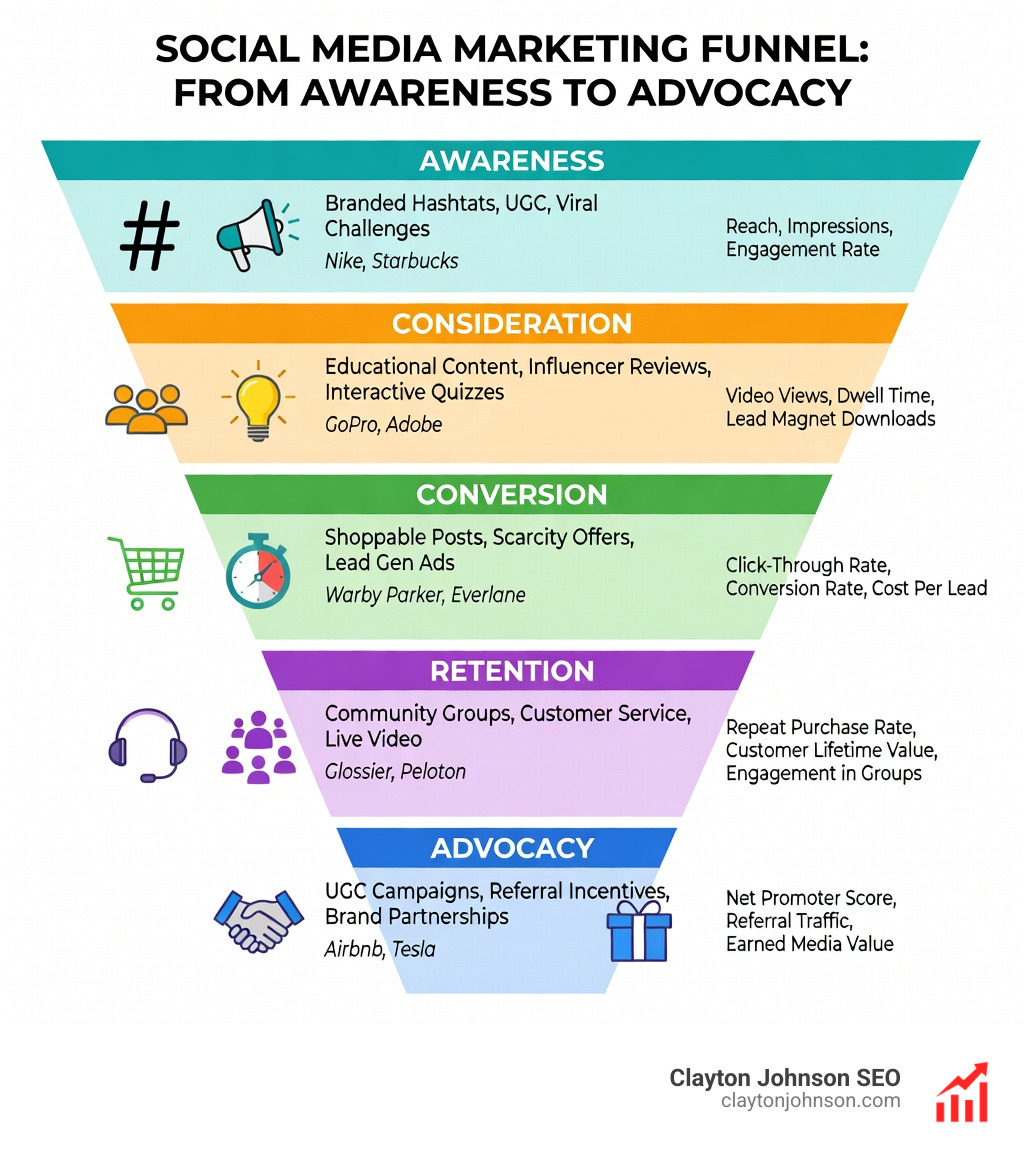 SOCIAL MEDIA MARKETING FUNNEL: FROM AWARENESS TO ADVOCACY

AWARENESS

#

Branded Hashtats, UGC, Viral Challenges

Nike, Starbucks

Reach, Impressions, Engagement Rate

CONSIDERATION

Educational Content, Influencer Reviews, Interactive Quizzes

GoPro, Adobe

Video Views, Dwell Time, Lead Magnet Downloads

CONVERSION

Shoppable Posts, Scarcity Offers, Lead Gen Ads

Warby Parker, Everlane

Click-Through Rate, Conversion Rate, Cost Per Lead

RETENTION

Community Groups, Customer Service, Live Video

Glossier, Peloton

Repeat Purchase Rate, Customer Lifetime Value, Engagement in Groups

ADVOCACY

UGC Campaigns, Referral Incentives, Brand Partnerships

Airbnb, Tesla

Net Promoter Score, Referral Traffic, Earned Media Value

Clayton Johnson SEO
claytonjohnson.com