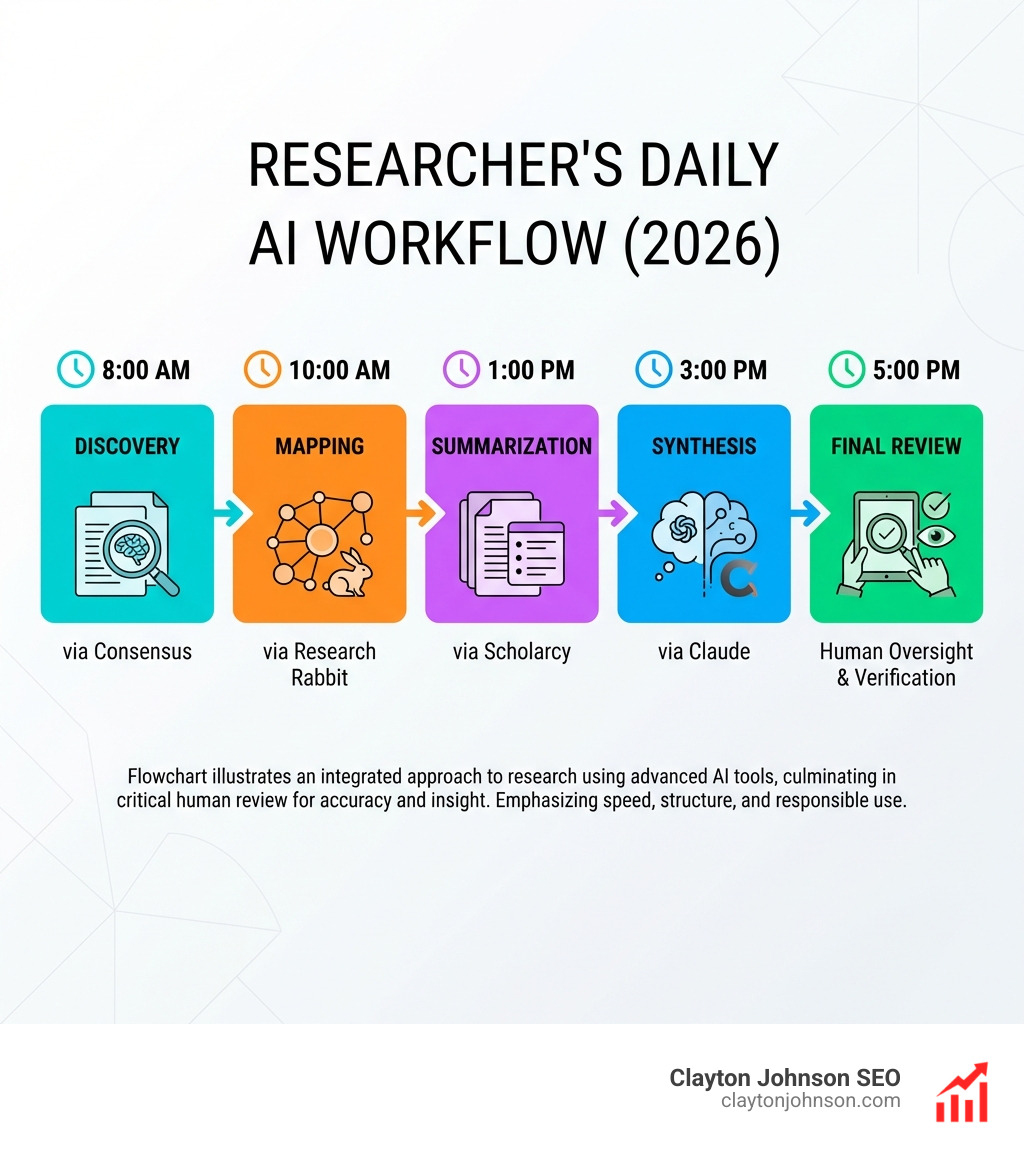 RESEARCHER'S DAILY AI WORKFLOW (2026)

8:00 AM
DISCOVERY
via Consensus

10:00 AM
MAPPING
via Research Rabbit

1:00 PM
SUMMARIZATION
via Scholarcy

3:00 PM
SYNTHESIS
via Claude

5:00 PM
FINAL REVIEW
Human Oversight & Verification

Flowchart illustrates an integrated approach to research using advanced AI tools, culminating in critical human review for accuracy and insight. Emphasizing speed, structure, and responsible use.

Clayton Johnson SEO
claytonjohnson.com