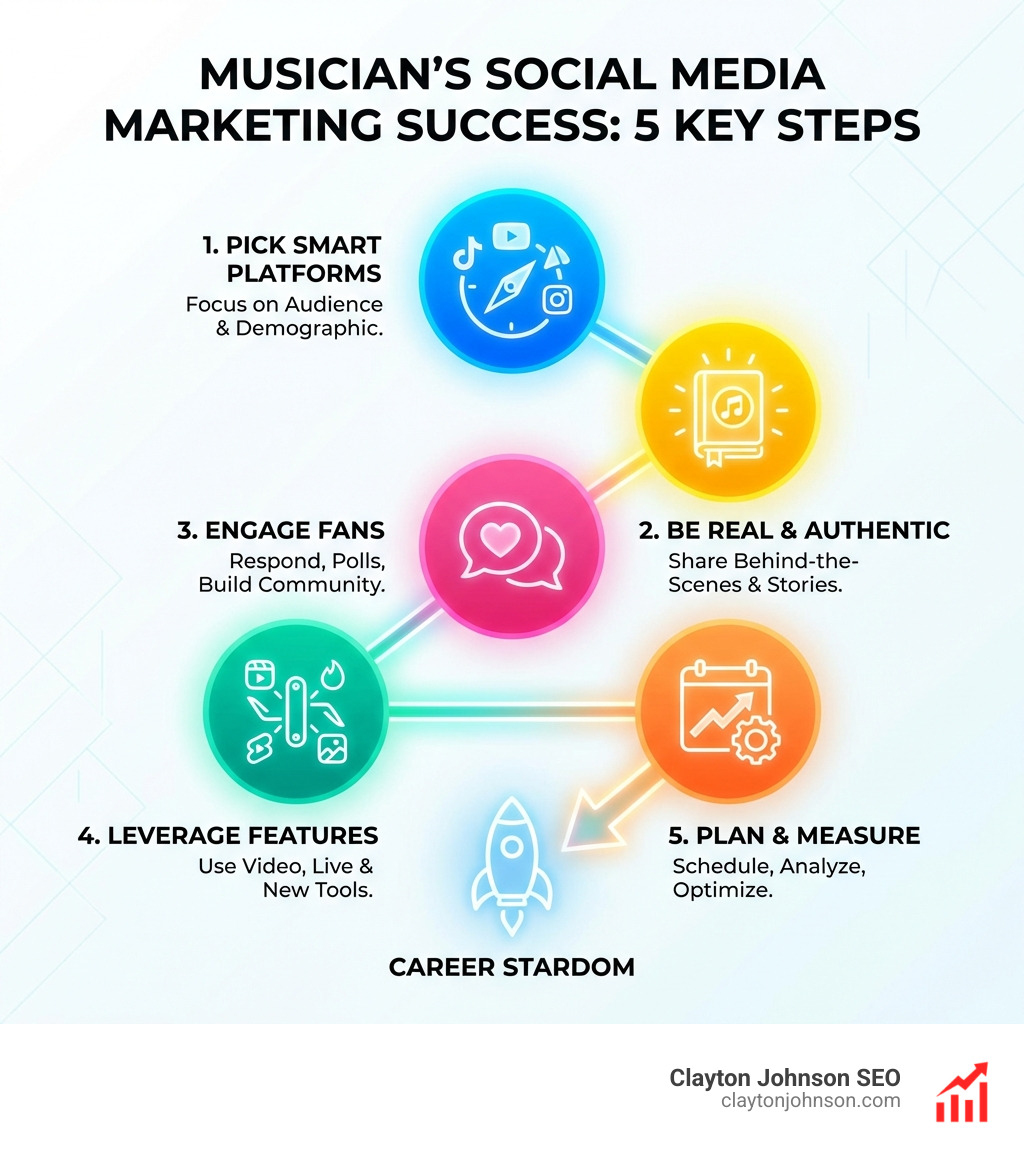 MUSICIAN'S SOCIAL MEDIA MARKETING SUCCESS: 5 KEY STEPS

1. PICK SMART PLATFORMS
Focus on Audience & Demographic.

2. BE REAL & AUTHENTIC
Share Behind-the-Scenes & Stories.

3. ENGAGE FANS
Respond, Polls, Build Community.

4. LEVERAGE FEATURES
Use Video, Live & New Tools.

5. PLAN & MEASURE
Schedule, Analyze, Optimize.

CAREER STARDOM

Clayton Johnson SEO
claytonjohnson.com