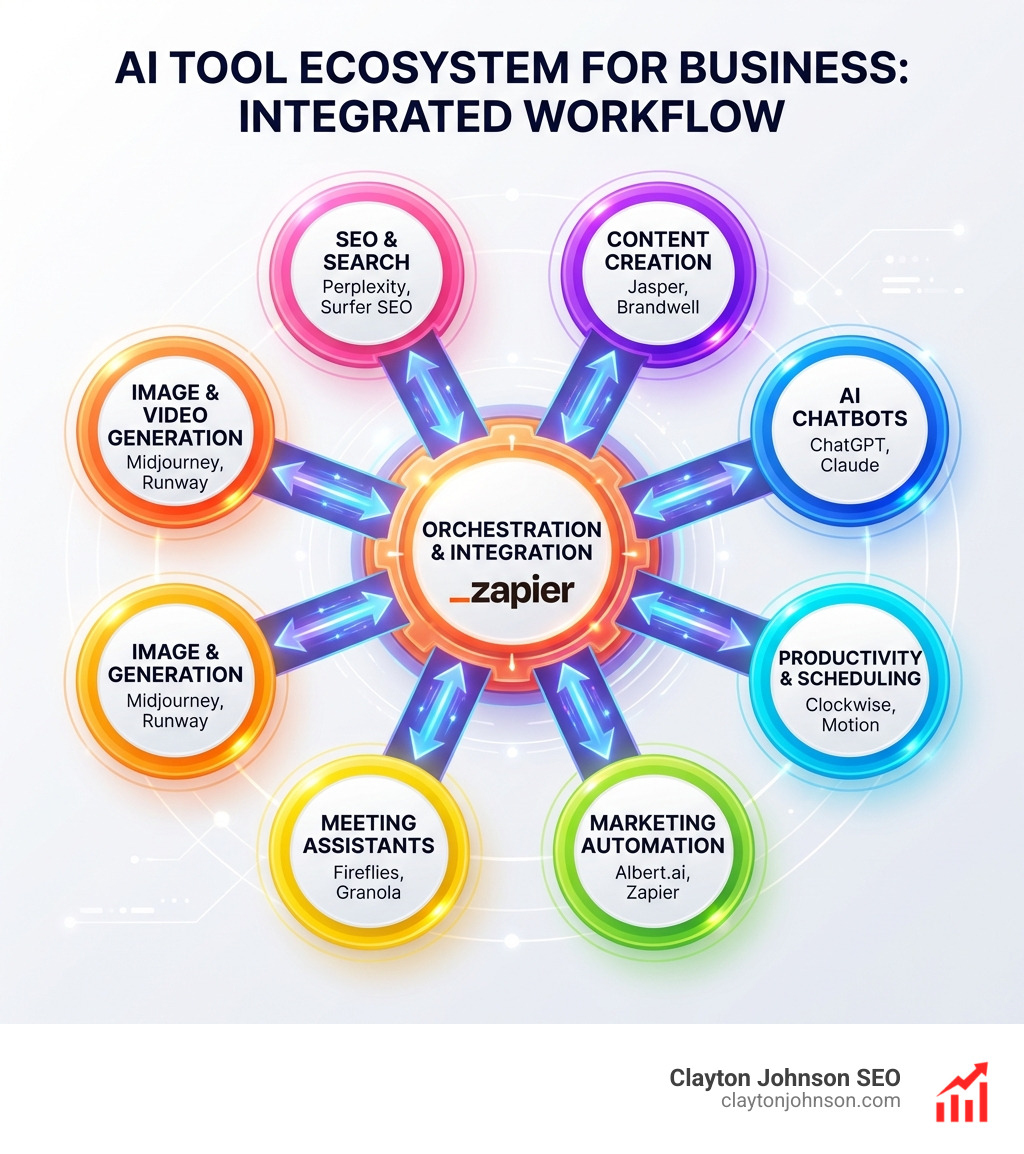 AI TOOL ECOSYSTEM FOR BUSINESS: INTEGRATED WORKFLOW

SEO & SEARCH
Perplexity, Surfer SEO

CONTENT CREATION
Jasper, Brandwell

IMAGE & VIDEO GENERATION
Midjourney, Runway

AI CHATBOTS
ChatGPT, Claude

ORCHESTRATION & INTEGRATION
_zapier

IMAGE & GENERATION
Midjourney, Runway

PRODUCTIVITY & SCHEDULING
Clockwise, Motion

MEETING ASSISTANTS
Fireflies, Granola

MARKETING AUTOMATION
Albert.ai, Zapier

Clayton Johnson SEO
claytonjohnson.com