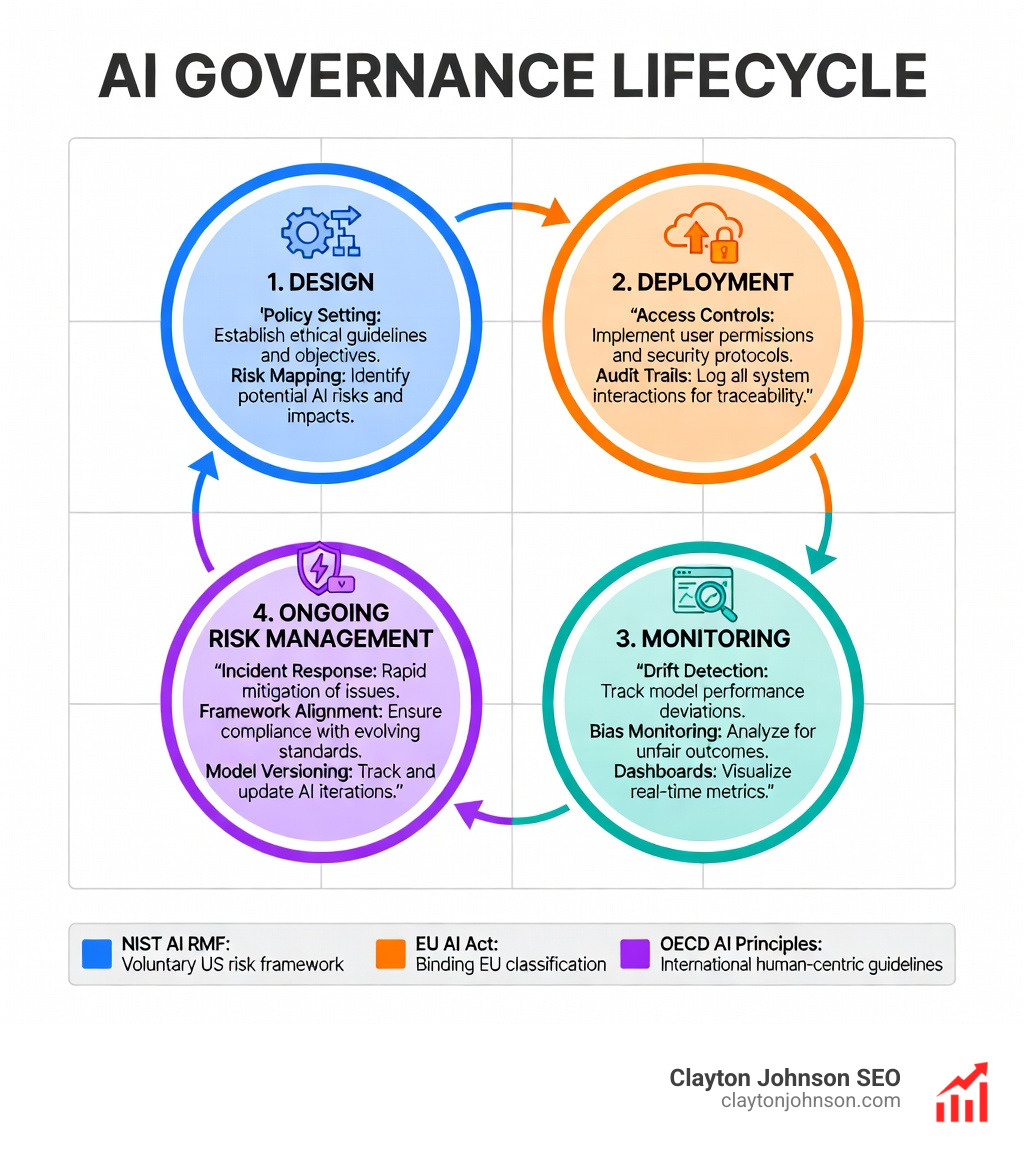 AI GOVERNANCE LIFECYCLE

1. DESIGN

'Policy Setting: Establish ethical guidelines and objectives. Risk Mapping: Identify potential AI risks and impacts.

2. DEPLOYMENT

"Access Controls: Implement user permissions and security protocols. Audit Trails: Log all system interactions for traceability."

3. MONITORING

"Drift Detection: Track model performance deviations. Bias Monitoring: Analyze for unfair outcomes. Dashboards: Visualize real-time metrics."

4. ONGOING RISK MANAGEMENT

"Incident Response: Rapid mitigation of issues. Framework Alignment: Ensure compliance with evolving standards. Model Versioning: Track and update AI iterations."

NIST AI RMF: Voluntary US risk framework

EU AI Act: Binding EU classification

OECD AI Principles: International human-centric guidelines

Clayton Johnson SEO
claytonjohnson.com