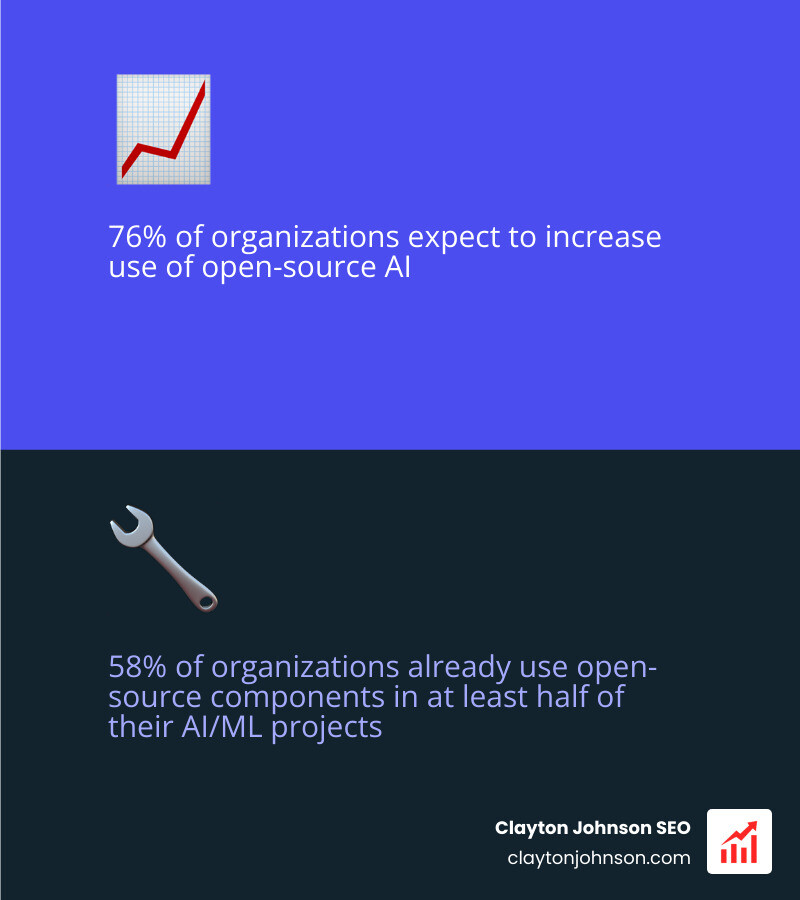 76% of organizations expect to increase use of open-source AI

58% of organizations already use open-source components in at least half of their AI/ML projects

Clayton Johnson SEO
claytonjohnson.com