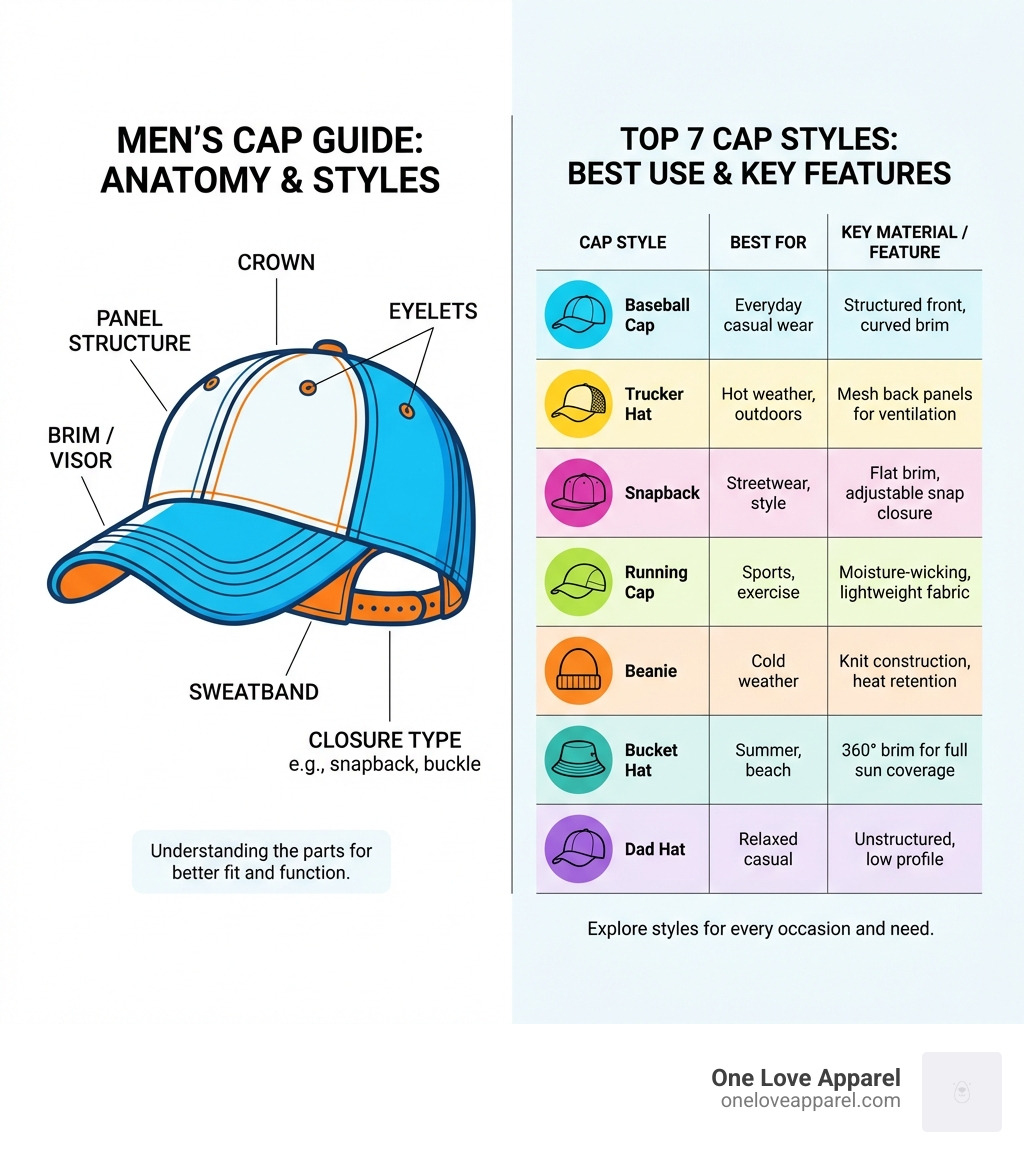 MEN'S CAP GUIDE: ANATOMY & STYLES

CROWN

PANEL STRUCTURE

EYELETS

BRIM / VISOR

SWEATBAND

CLOSURE TYPE
e.g., snapback, buckle

Understanding the parts for better fit and function.

TOP 7 CAP STYLES: BEST USE & KEY FEATURES

| CAP STYLE | BEST FOR | KEY MATERIAL / FEATURE |
|---|---|---|
| Baseball Cap | Everyday casual wear | Structured front, curved brim |
| Trucker Hat | Hot weather, outdoors | Mesh back panels for ventilation |
| Snapback | Streetwear, style | Flat brim, adjustable snap closure |
| Running Cap | Sports, exercise | Moisture-wicking, lightweight fabric |
| Beanie | Cold weather | Knit construction, heat retention |
| Bucket Hat | Summer, beach | 360° brim for full sun coverage |
| Dad Hat | Relaxed casual | Unstructured, low profile |

Explore styles for every occasion and need.

One Love Apparel
oneloveapparel.com