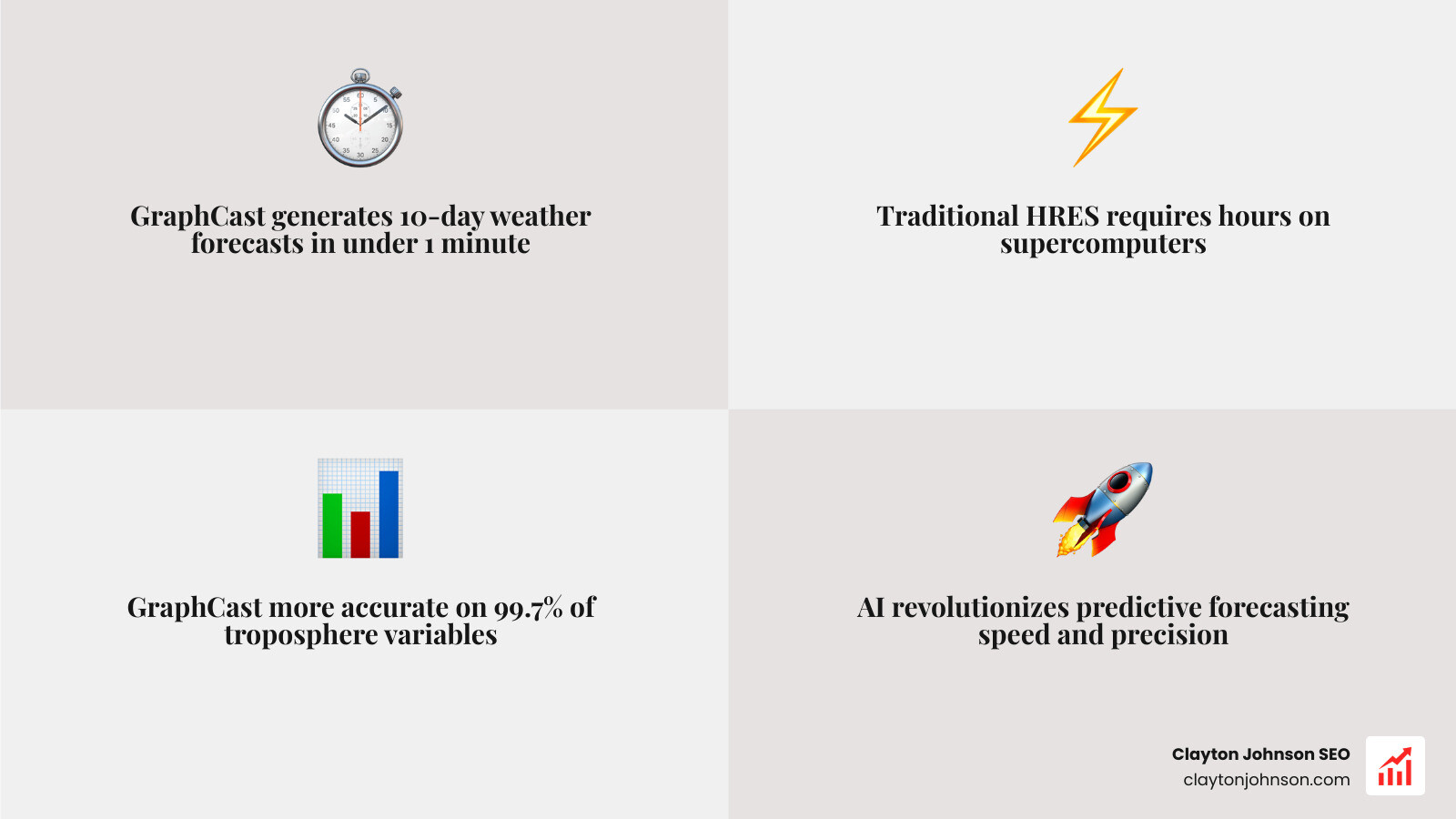 GraphCast generates 10-day weather forecasts in under 1 minute

Traditional HRES requires hours on supercomputers

GraphCast more accurate on 99.7% of troposphere variables

AI revolutionizes predictive forecasting speed and precision

Clayton Johnson SEO
claytonjohnson.com