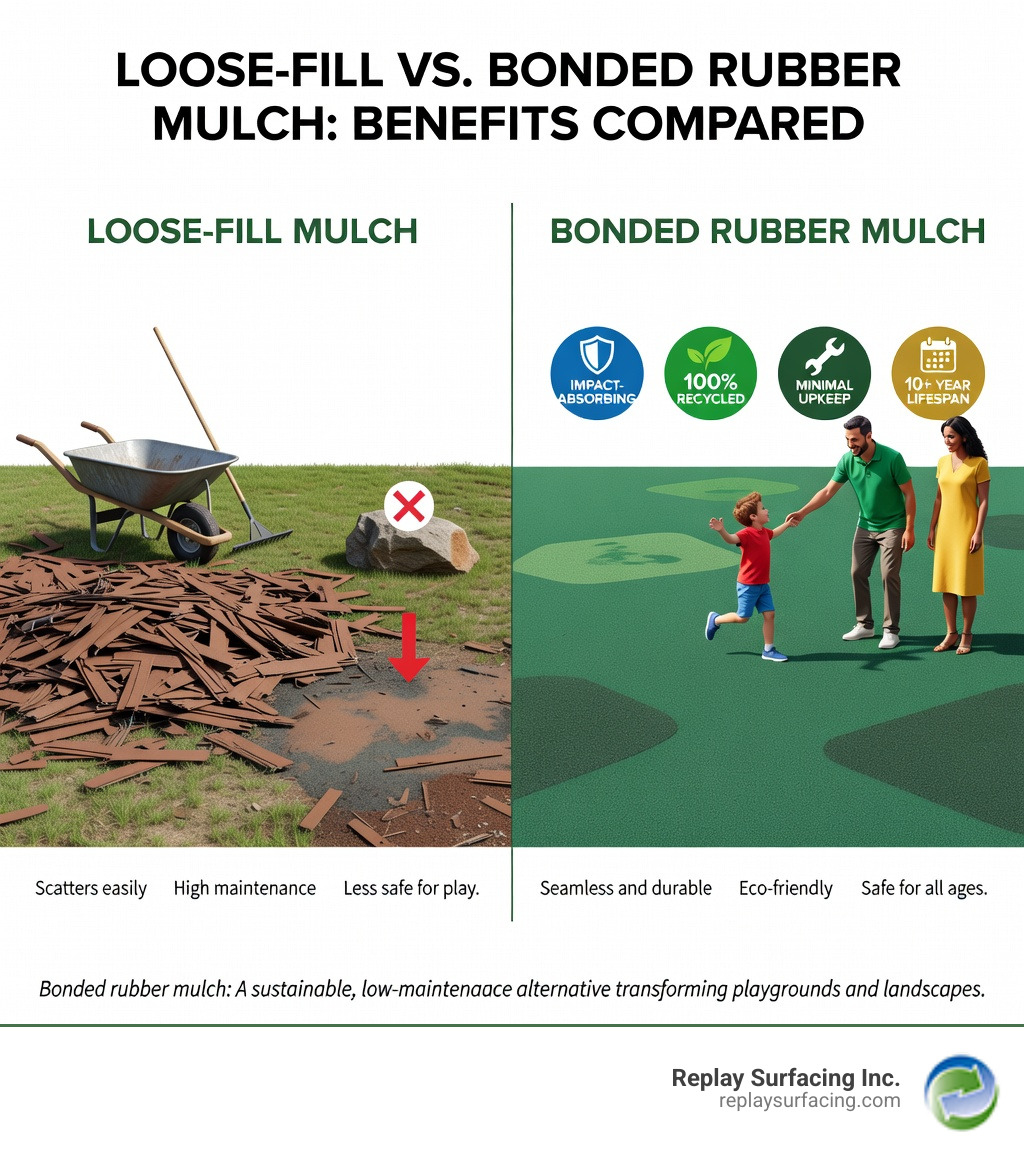 LOOSE-FILL VS. BONDED RUBBER MULCH: BENEFITS COMPARED

LOOSE-FILL MULCH

Scatters easily High maintenance Less safe for play.

BONDED RUBBER MULCH

IMPACT-ABSORBING 100% RECYCLED MINIMAL UPKEEP 10+ YEAR LIFESPAN

Seamless and durable Eco-friendly Safe for all ages.

Bonded rubber mulch: A sustainable, low-maintenaace alternative transforming playgrounds and landscapes.

Replay Surfacing Inc.
replaysurfacing.com