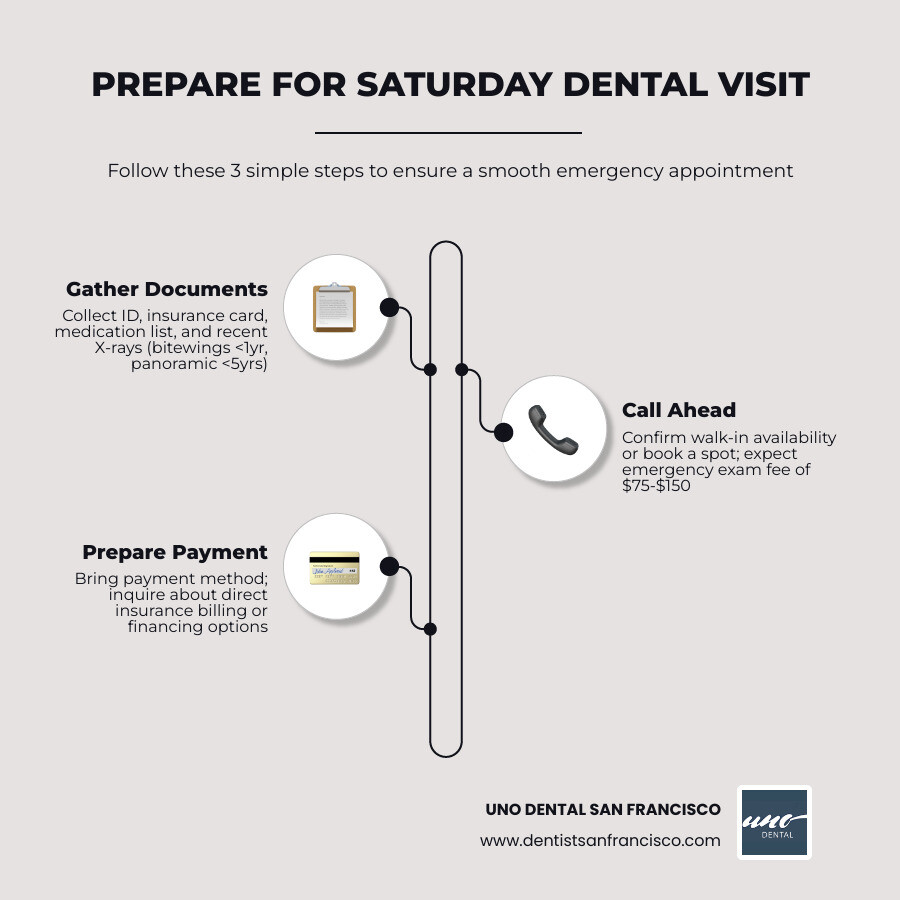 PREPARE FOR SATURDAY DENTAL VISIT

Follow these 3 simple steps to ensure a smooth emergency appointment

Gather Documents

Collect ID, insurance card, medication list, and recent X-rays (bitewings <1yr, panoramic <5yrs)

Call Ahead

Confirm walk-in availability or book a spot; expect emergency exam fee of $75-$150

Prepare Payment

Bring payment method; inquire about direct insurance billing or financing options

UNO DENTAL SAN FRANCISCO

www.dentistsanfrancisco.com

uno DENTAL