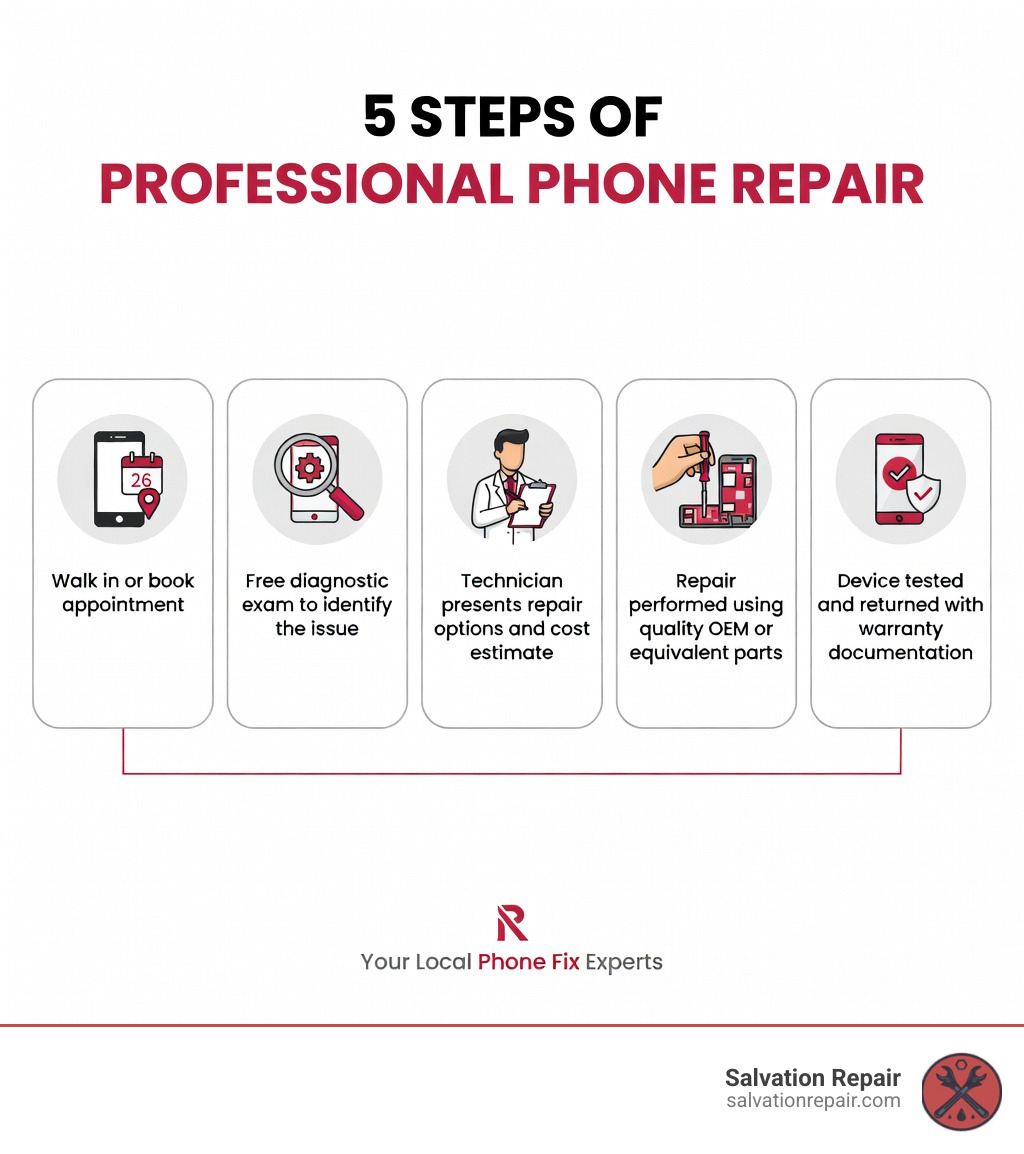 5 STEPS OF
PROFESSIONAL PHONE REPAIR

26

Walk in or book appointment

Free diagnostic exam to identify the issue

Technician presents repair options and cost estimate

Repair performed using quality OEM or equivalent parts

Device tested and returned with warranty documentation

R

Your Local Phone Fix Experts

Salvation Repair
salvationrepair.com