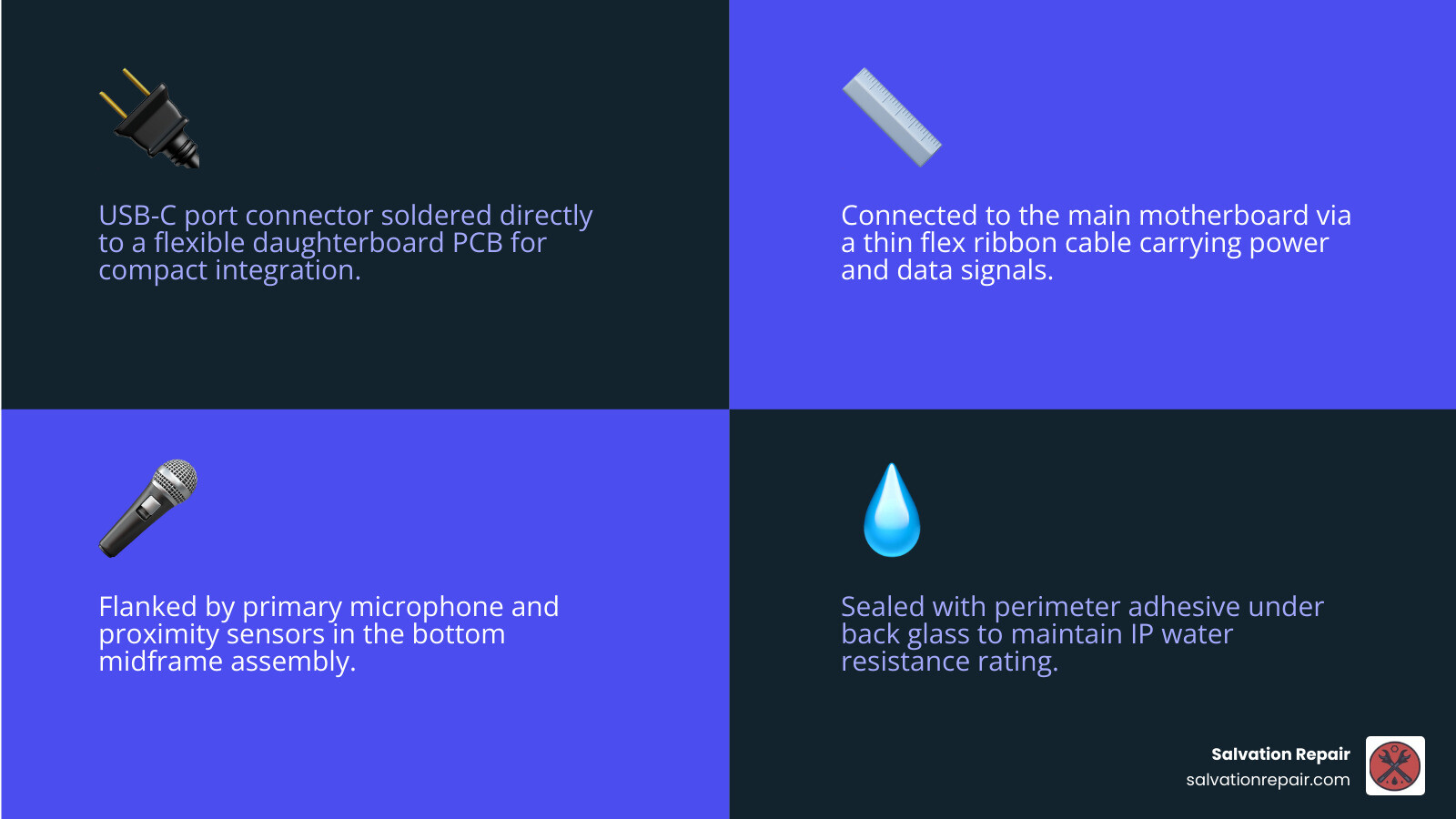 USB-C port connector soldered directly to a flexible daughterboard PCB for compact integration.

Connected to the main motherboard via a thin flex ribbon cable carrying power and data signals.

Flanked by primary microphone and proximity sensors in the bottom midframe assembly.

Sealed with perimeter adhesive under back glass to maintain IP water resistance rating.

Salvation Repair
salvationrepair.com