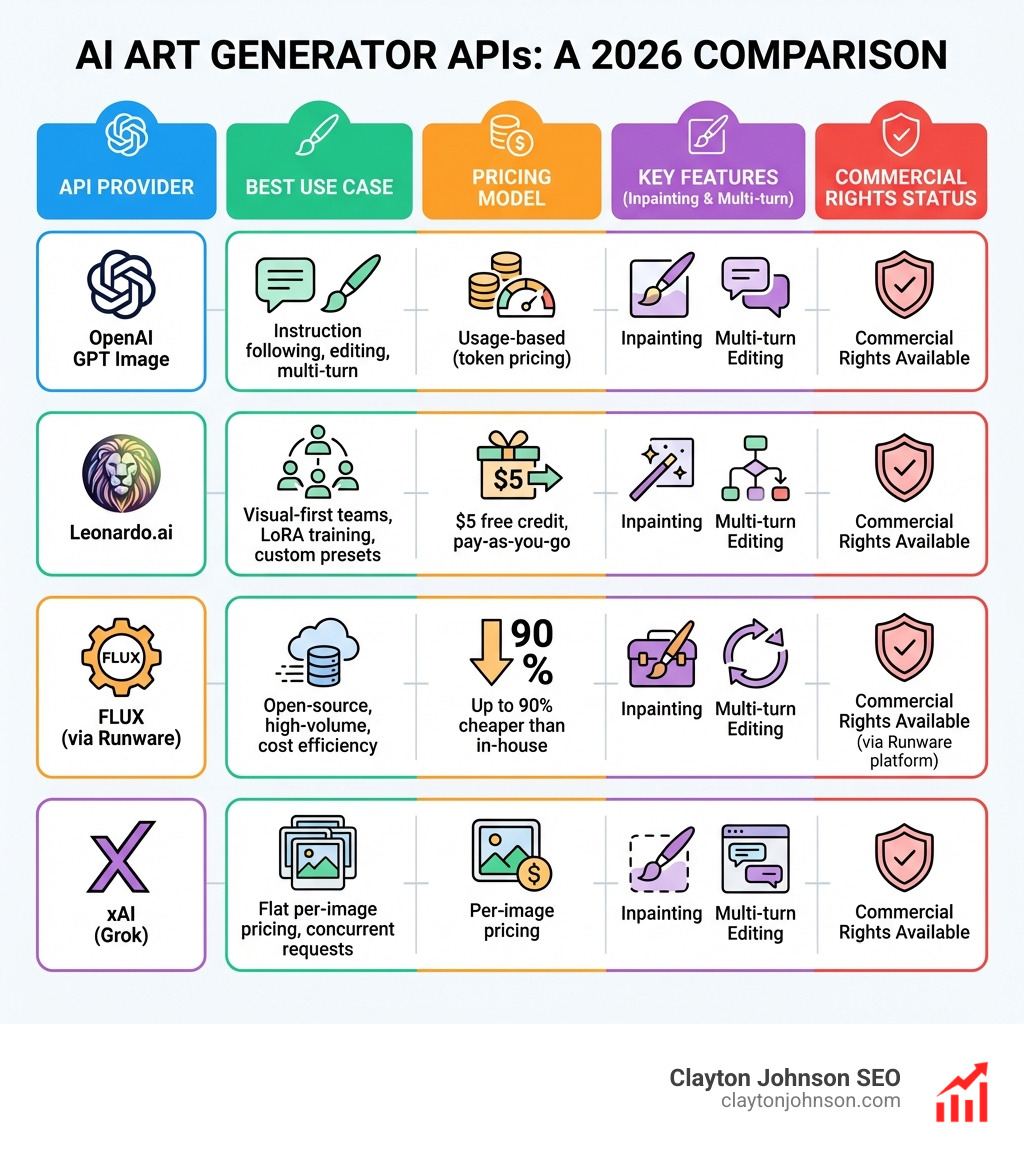 AI ART GENERATOR APIs: A 2026 COMPARISON

| API PROVIDER | BEST USE CASE | PRICING MODEL | KEY FEATURES (Inpainting & Multi-turn) | COMMERCIAL RIGHTS STATUS |
|---|---|---|---|---|
| OpenAI GPT Image | Instruction following, editing, multi-turn | Usage-based (token pricing) | Inpainting Multi-turn Editing | Commercial Rights Available |
| Leonardo.ai | Visual-first teams, LoRA training, custom presets | $5 $5 free credit, pay-as-you-go | Inpainting Multi-turn Editing | Commercial Rights Available |
| FLUX FLUX (via Runware) | Open-source, high-volume, cost efficiency | 90 % Up to 90% cheaper than in-house | Inpainting Multi-turn Editing | Commercial Rights Available (via Runware platform) |
| X xAI (Grok) | Flat per-image pricing, concurrent requests | $ Per-image pricing | Inpainting Multi-turn Editing | Commercial Rights Available |

Clayton Johnson SEO
claytonjohnson.com