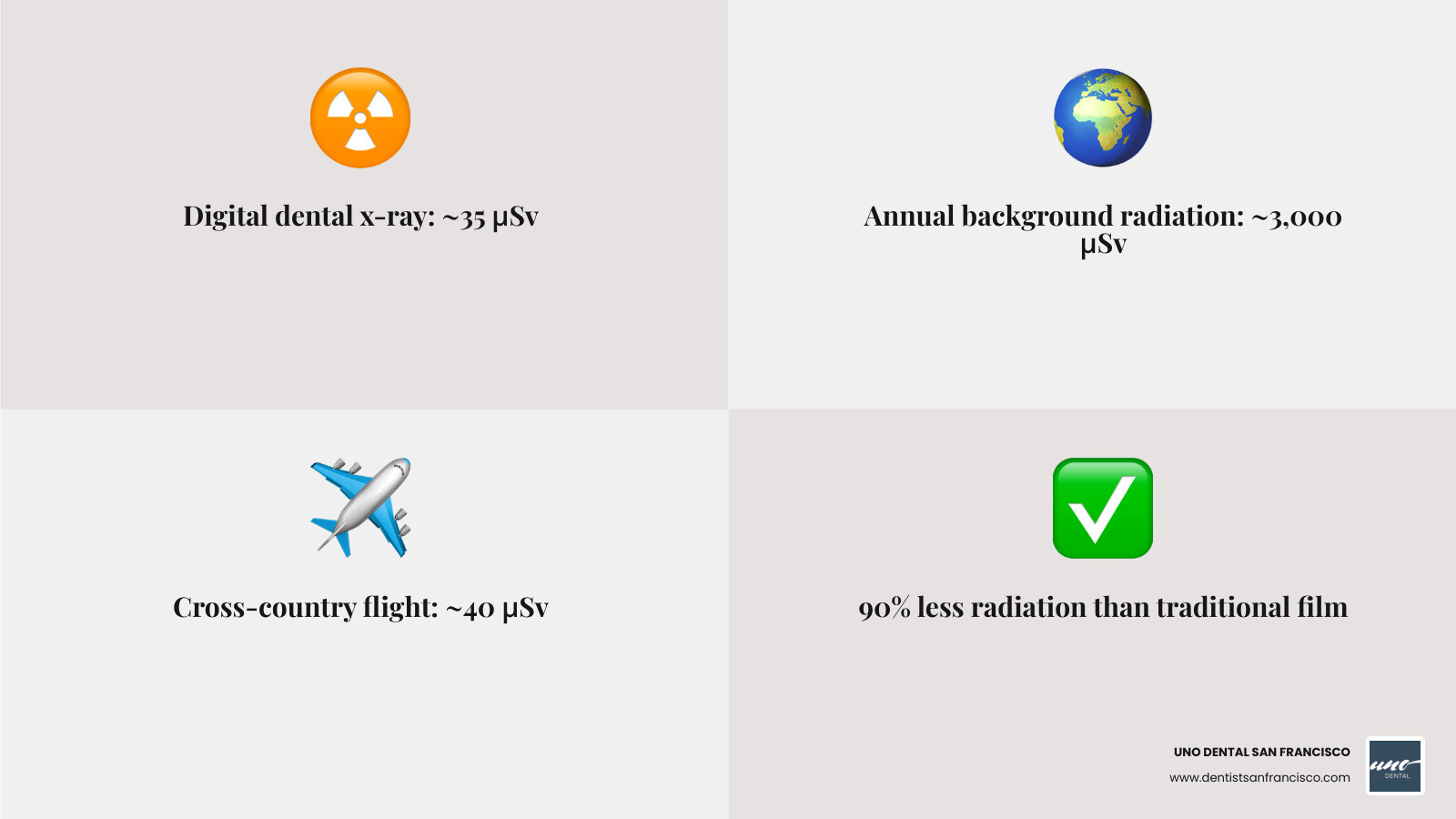 Digital dental x-ray: ~35 μSv

Annual background radiation: ~3,000 μSv

Cross-country flight: ~40 μSv

90% less radiation than traditional film

UNO DENTAL SAN FRANCISCO
www.dentistsanfrancisco.com

uno
DENTAL