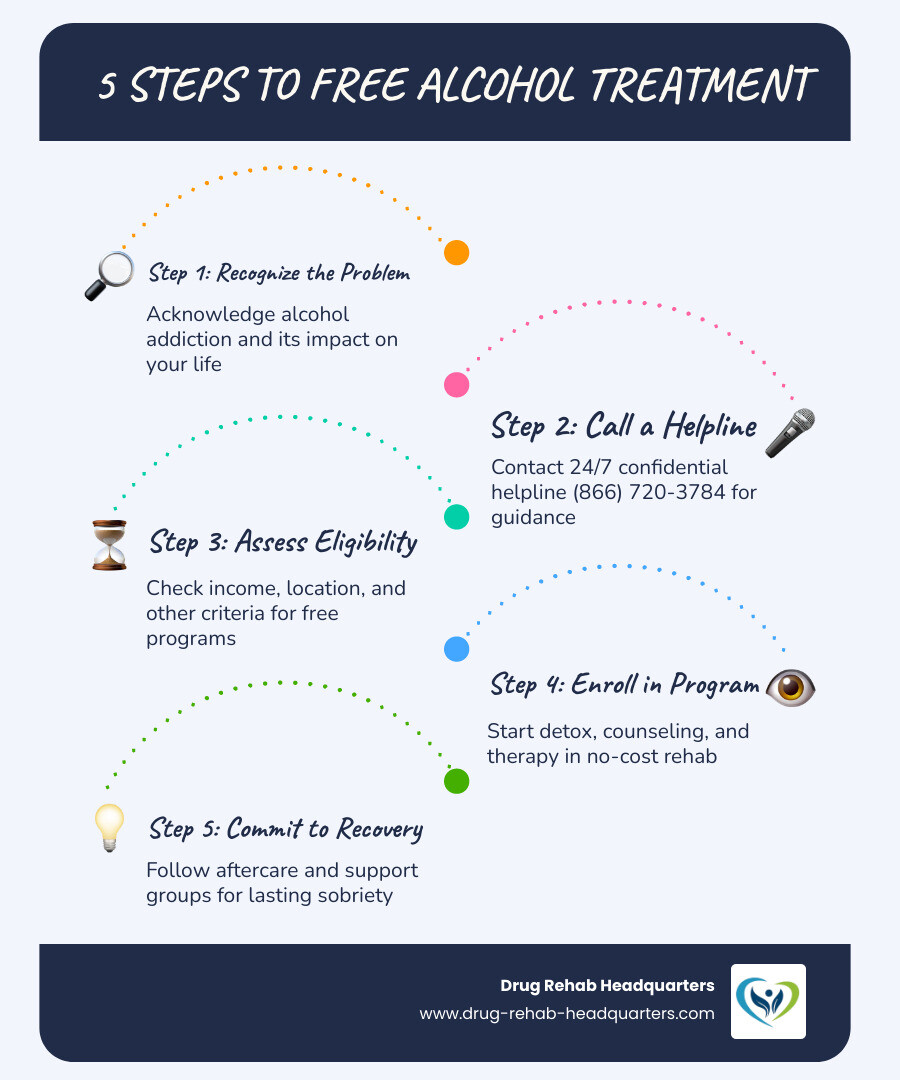 5 STEPS TO FREE ALCOHOL TREATMENT

Step 1: Recognize the Problem

Acknowledge alcohol addiction and its impact on your life

Step 2: Call a Helpline

Contact 24/7 confidential helpline (866) 720-3784 for guidance

Step 3: Assess Eligibility

Check income, location, and other criteria for free programs

Step 4: Enroll in Program

Start detox, counseling, and therapy in no-cost rehab

Step 5: Commit to Recovery

Follow aftercare and support groups for lasting sobriety

Drug Rehab Headquarters
www.drug-rehab-headquarters.com