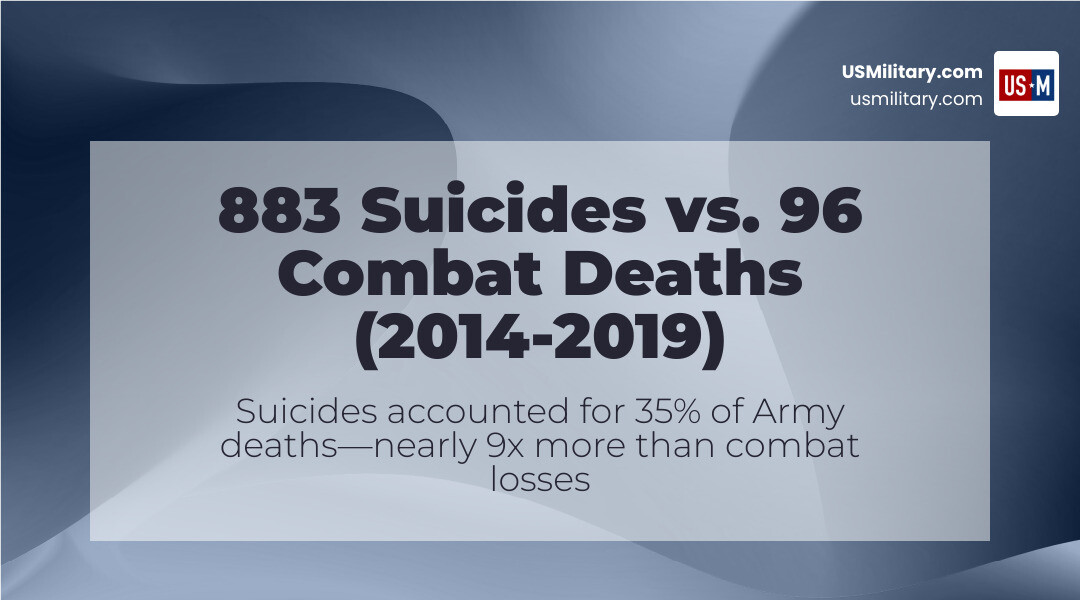 USMilitary.com
usmilitary.com

US★M

883 Suicides vs. 96 Combat Deaths (2014-2019)

Suicides accounted for 35% of Army deaths—nearly 9x more than combat losses