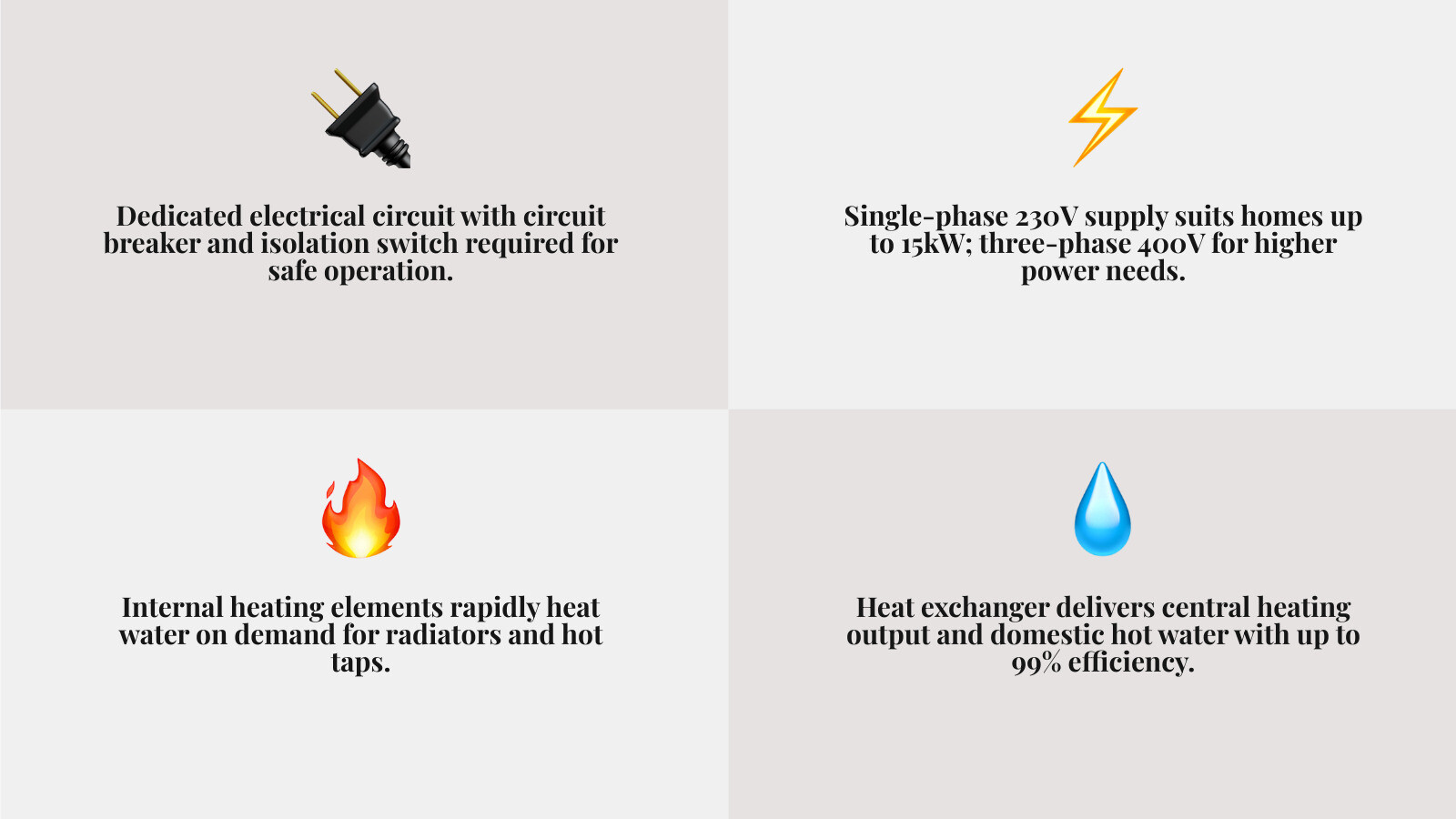 Dedicated electrical circuit with circuit breaker and isolation switch required for safe operation.

Single-phase 230V supply suits homes up to 15kW; three-phase 400V for higher power needs.

Internal heating elements rapidly heat water on demand for radiators and hot taps.

Heat exchanger delivers central heating output and domestic hot water with up to 99% efficiency.