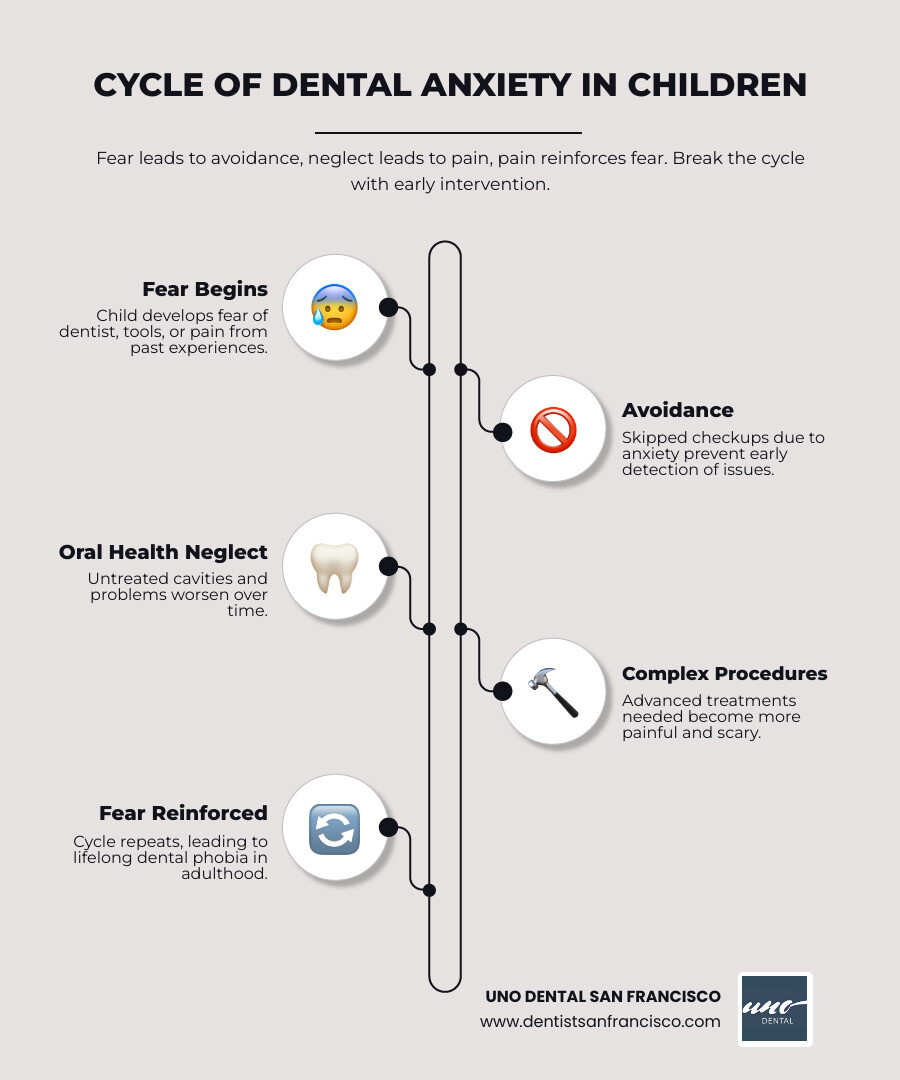 CYCLE OF DENTAL ANXIETY IN CHILDREN

Fear leads to avoidance, neglect leads to pain, pain reinforces fear. Break the cycle with early intervention.

Fear Begins
Child develops fear of dentist, tools, or pain from past experiences.

Avoidance
Skipped checkups due to anxiety prevent early detection of issues.

Oral Health Neglect
Untreated cavities and problems worsen over time.

Complex Procedures
Advanced treatments needed become more painful and scary.

Fear Reinforced
Cycle repeats, leading to lifelong dental phobia in adulthood.

UNO DENTAL SAN FRANCISCO
www.dentistsanfrancisco.com

uno
DENTAL