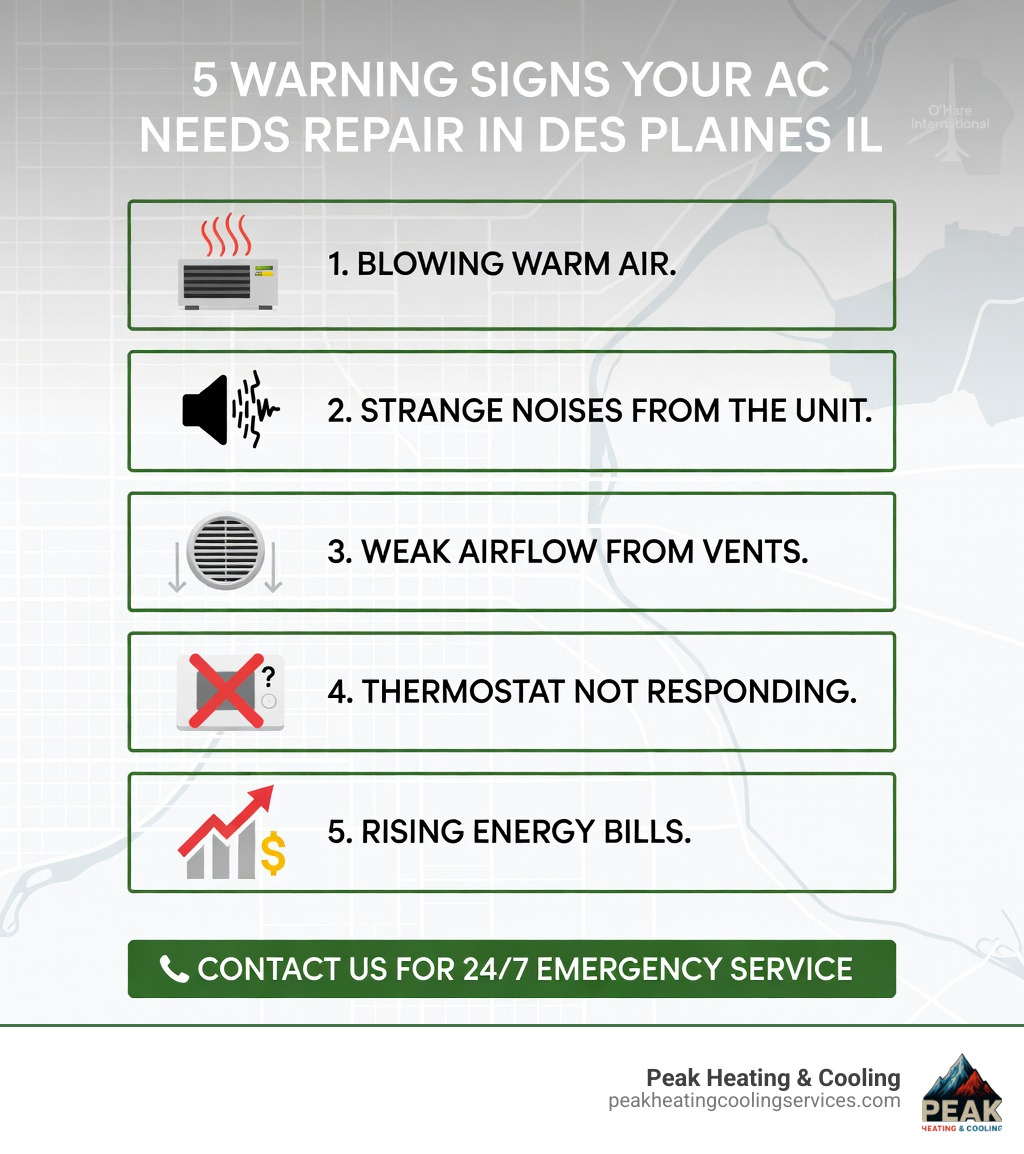 5 WARNING SIGNS YOUR AC NEEDS REPAIR IN DES PLAINES IL

O'Hare International

1. BLOWING WARM AIR.

2. STRANGE NOISES FROM THE UNIT.

3. WEAK AIRFLOW FROM VENTS.

?

4. THERMOSTAT NOT RESPONDING.

$

5. RISING ENERGY BILLS.

CONTACT US FOR 24/7 EMERGENCY SERVICE

Peak Heating & Cooling
peakheatingcoolingservices.com

PEAK
HEATING & COOLING